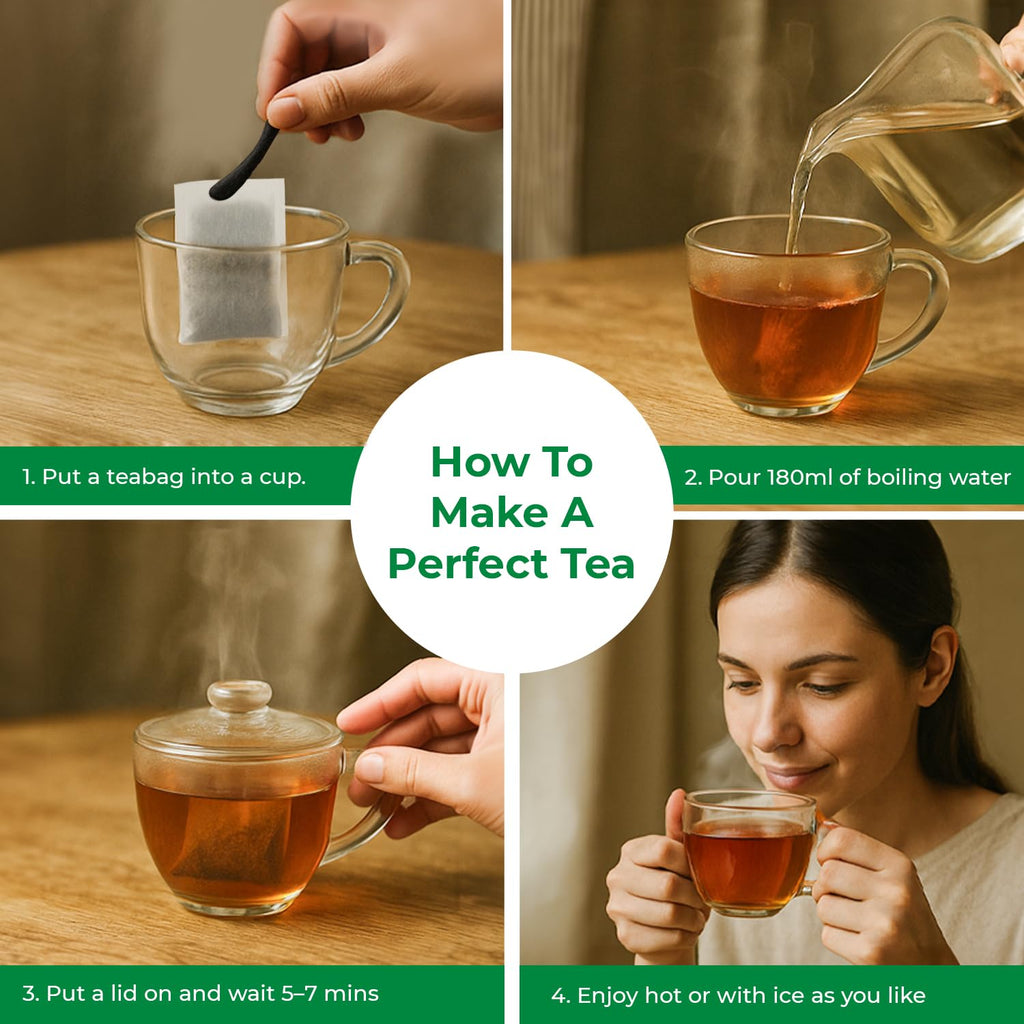 How To Make A Perfect Tea

1. Put a teabag into a cup.

2. Pour 180ml of boiling water

3. Put a lid on and wait 5–7 mins

4. Enjoy hot or with ice as you like