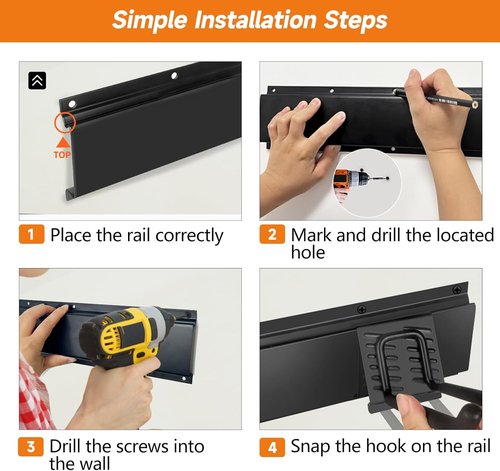 Simple Installation Steps

TOP

1 Place the rail correctly

2 Mark and drill the located hole

3 Drill the screws into the wall

4 Snap the hook on the rail