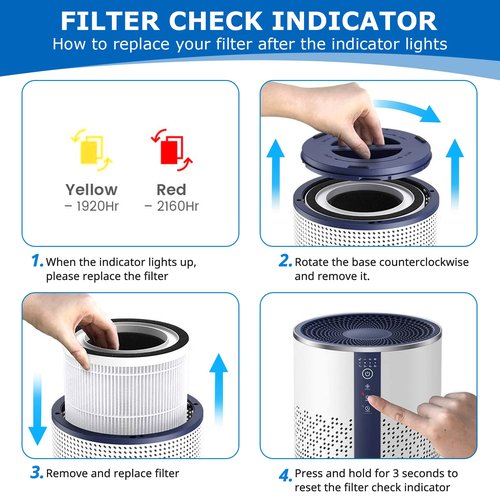 FILTER CHECK INDICATOR
How to replace your filter after the indicator lights

Yellow
– 1920Hr

Red
– 2160Hr

1. When the indicator lights up, please replace the filter

2. Rotate the base counterclockwise and remove it.

3. Remove and replace filter

4. Press and hold for 3 seconds to reset the filter check indicator