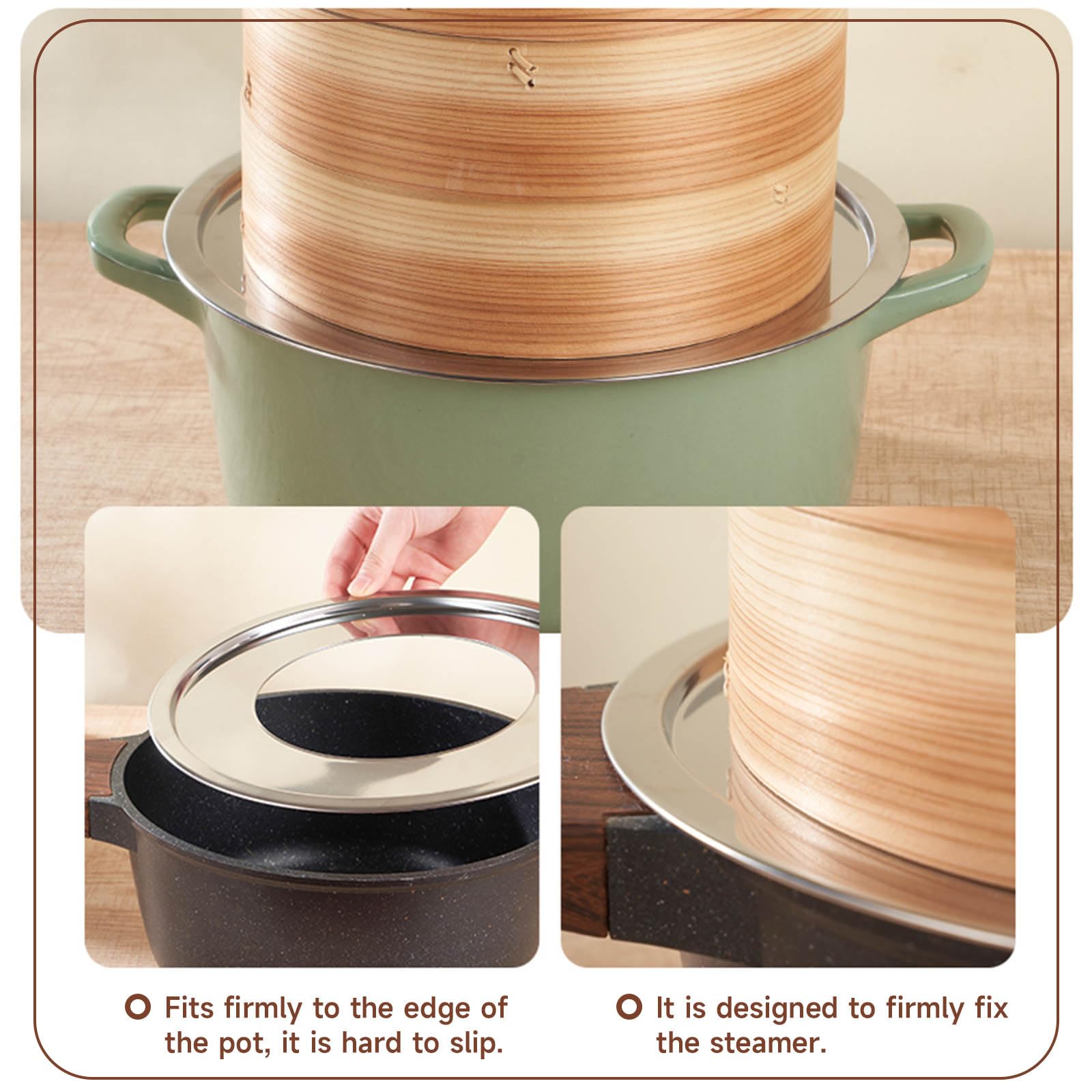 Fits firmly to the edge of the pot, it is hard to slip.

It is designed to firmly fix the steamer.