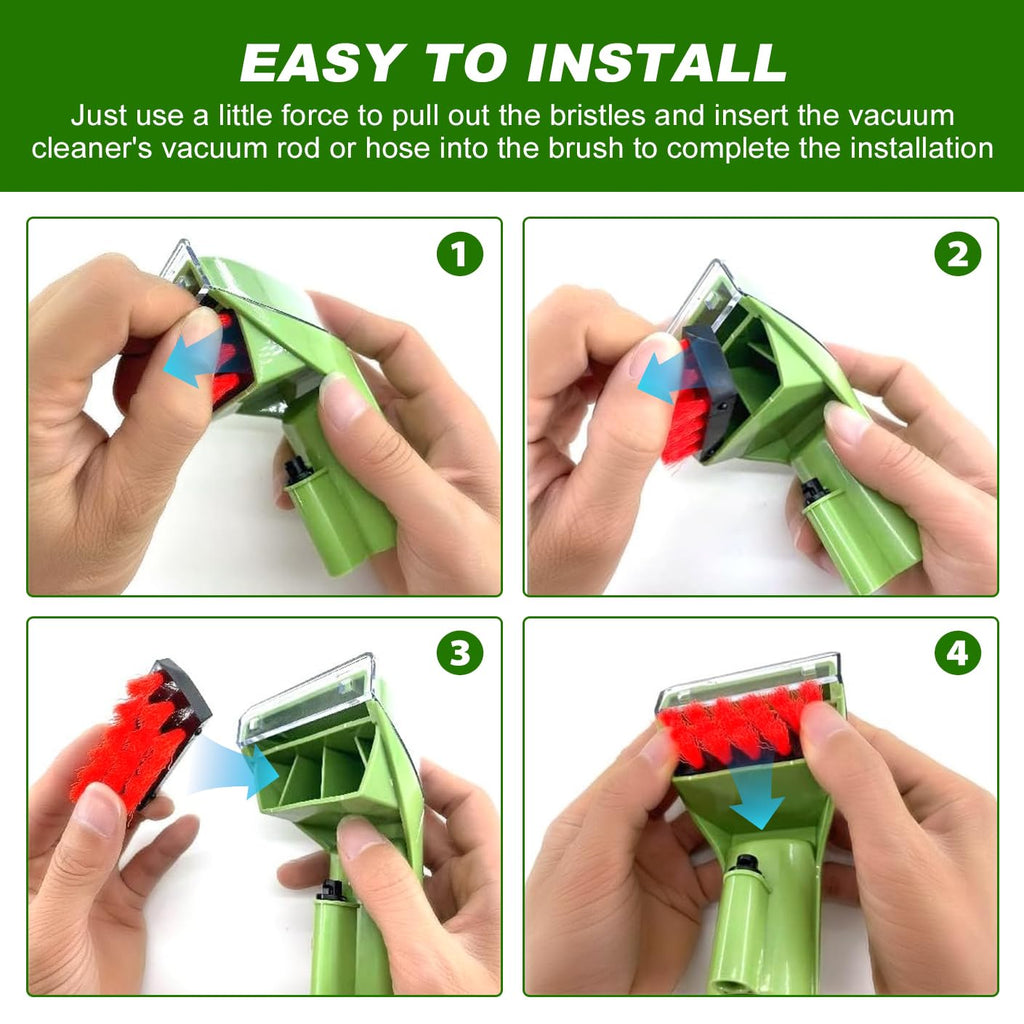 EASY TO INSTALL

Just use a little force to pull out the bristles and insert the vacuum cleaner's vacuum rod or hose into the brush to complete the installation

1

2

3

4