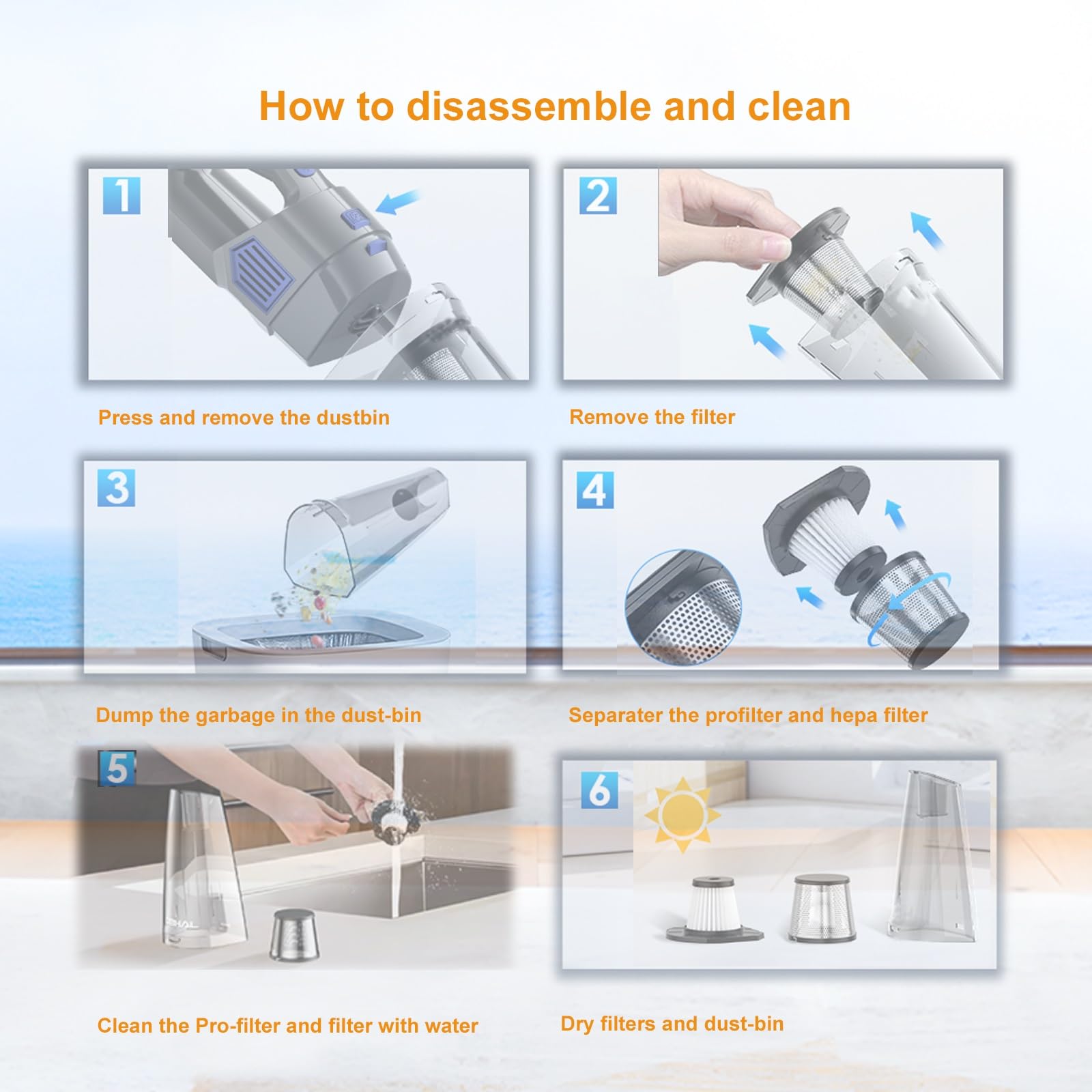 How to disassemble and clean

1

Press and remove the dustbin

2

Remove the filter

3

Dump the garbage in the dust-bin

4

Separater the profilter and hepa filter

5

Clean the Pro-filter and filter with water

6

Dry filters and dust-bin