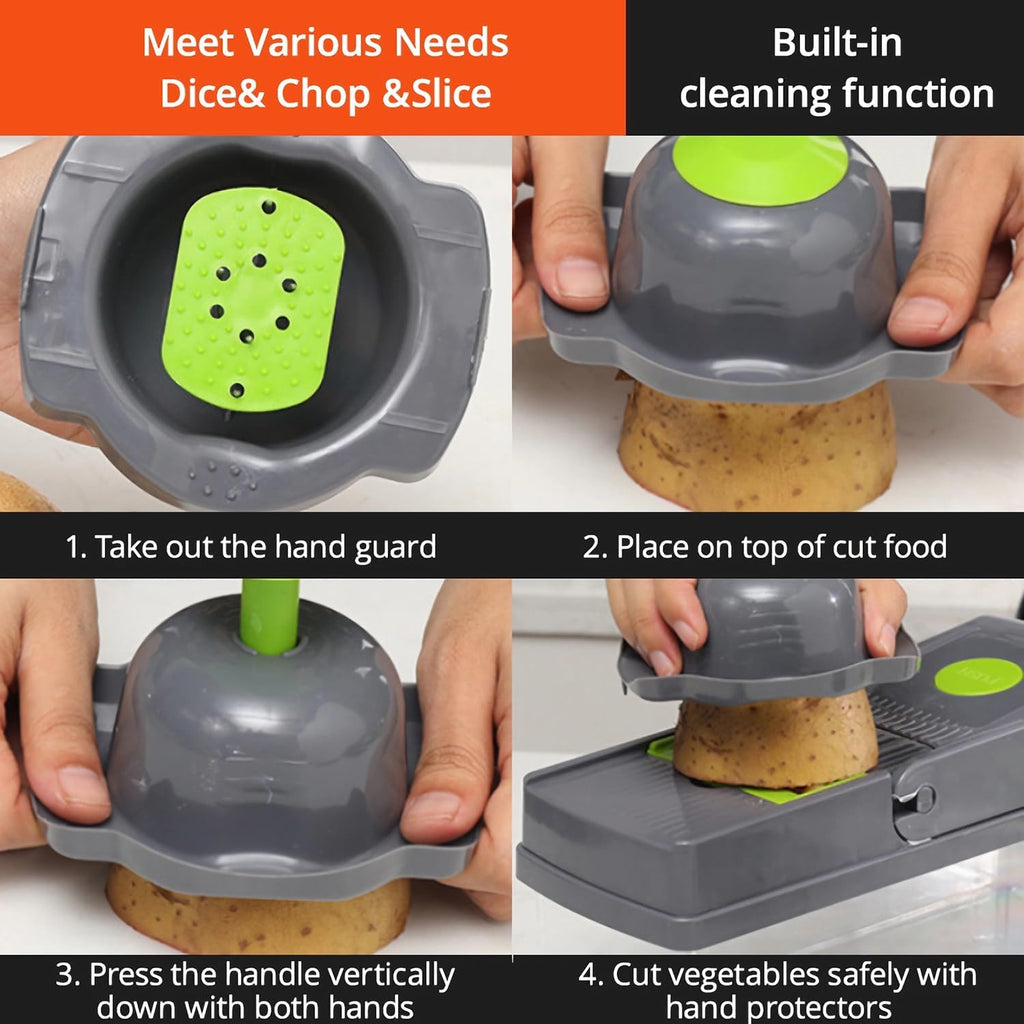 Meet Various Needs
Dice& Chop &Slice

Built-in
cleaning function

1. Take out the hand guard

2. Place on top of cut food

3. Press the handle vertically down with both hands

4. Cut vegetables safely with hand protectors