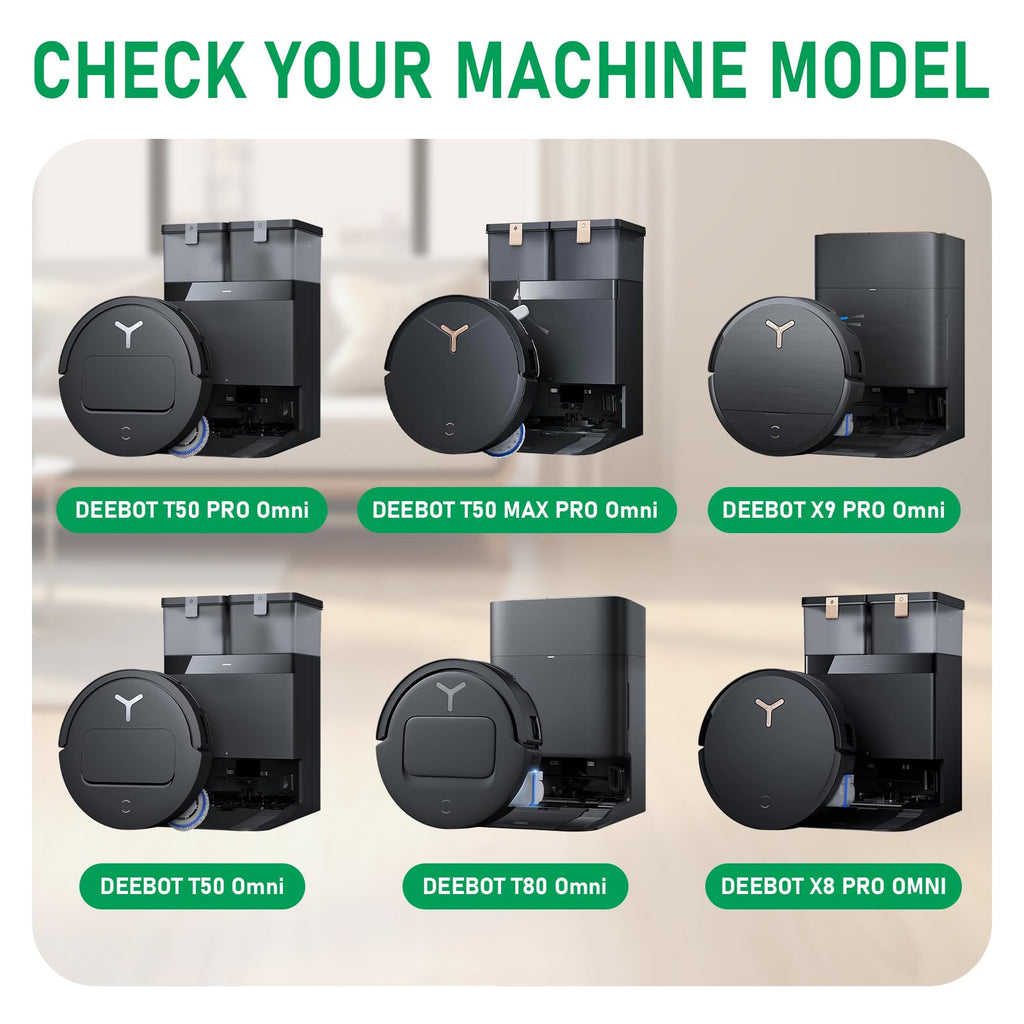 CHECK YOUR MACHINE MODEL

DEEBOT T50 PRO Omni

DEEBOT T50 MAX PRO Omni

DEEBOT X9 PRO Omni

DEEBOT T50 Omni

DEEBOT T80 Omni

DEEBOT X8 PRO OMNI