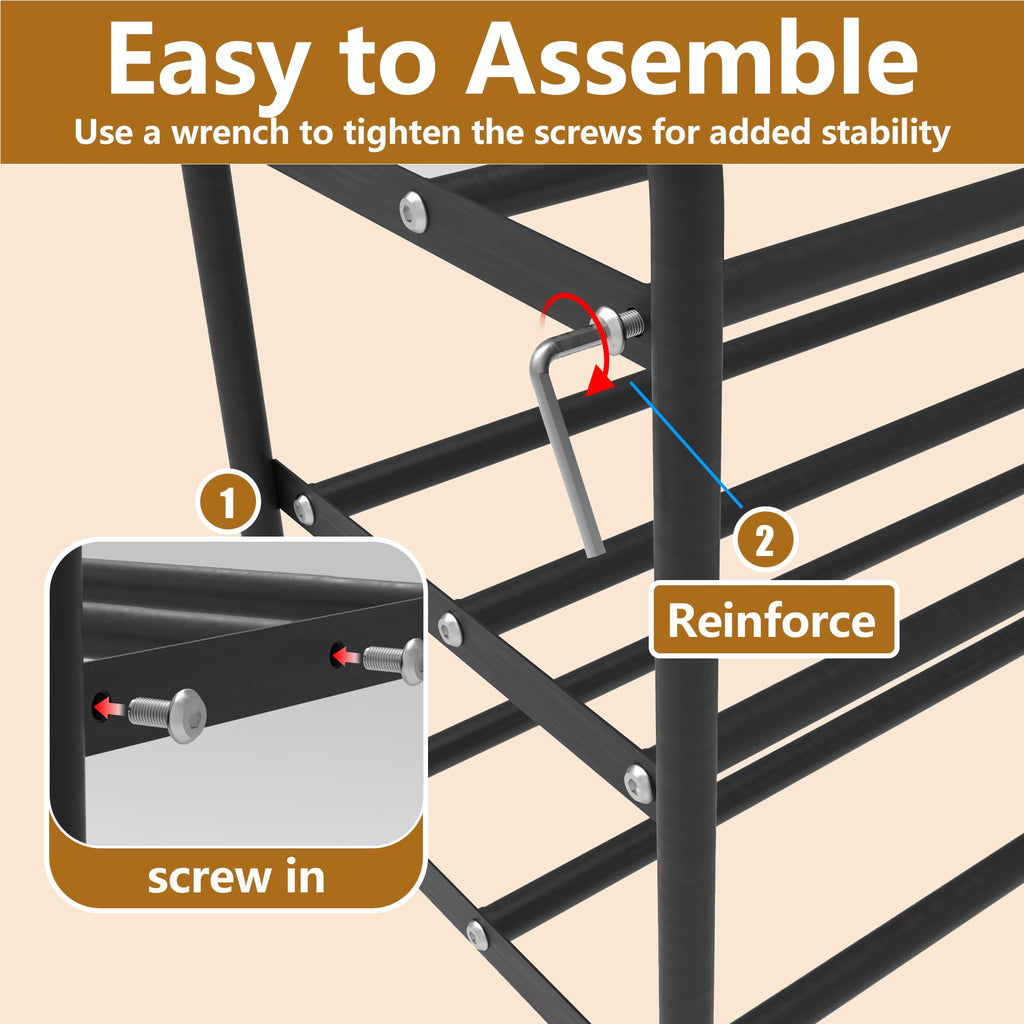 Easy to Assemble
Use a wrench to tighten the screws for added stability

1

screw in

2

Reinforce