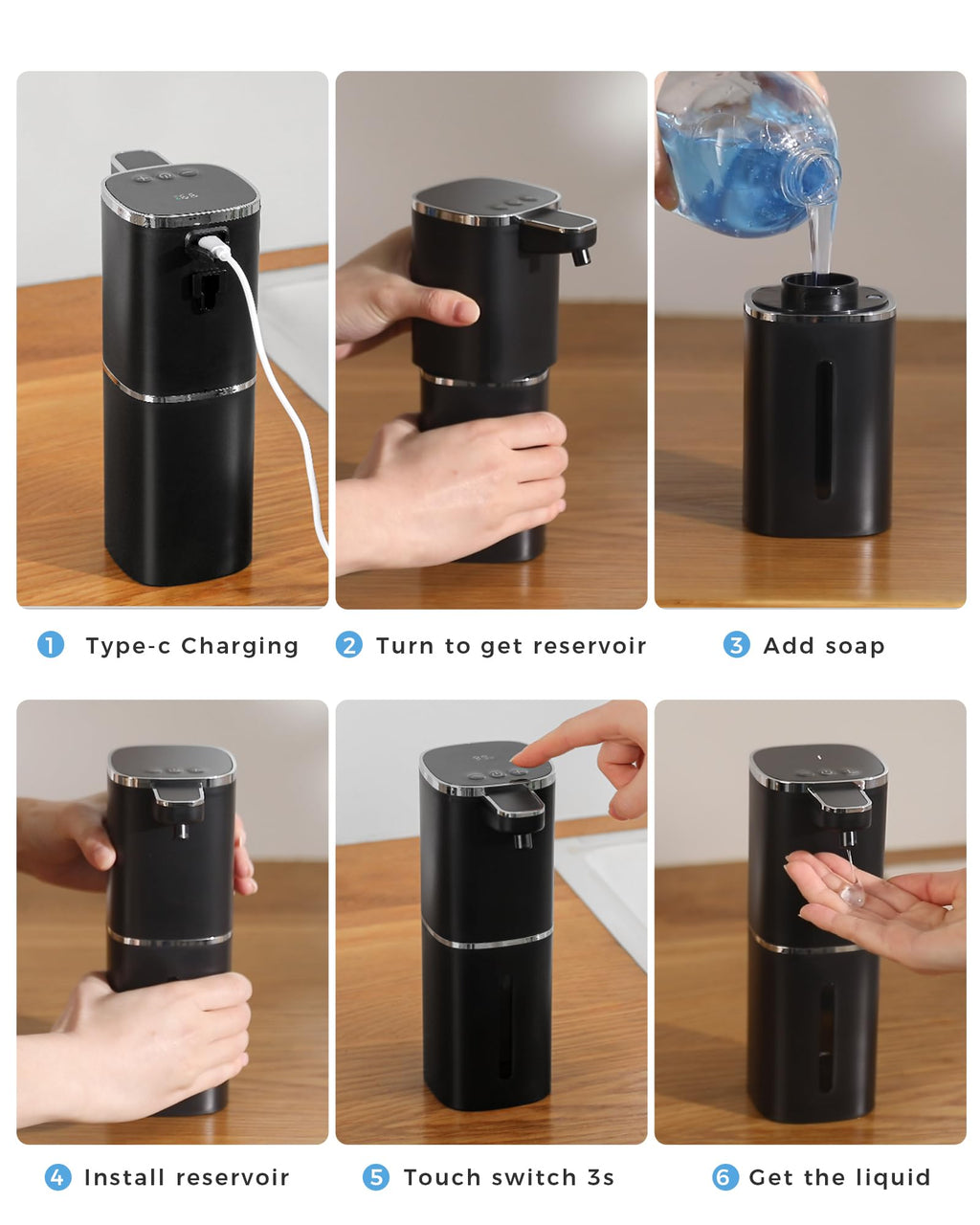 1 Type-c Charging

2 Turn to get reservoir

3 Add soap

4 Install reservoir

5 Touch switch 3s

6 Get the liquid