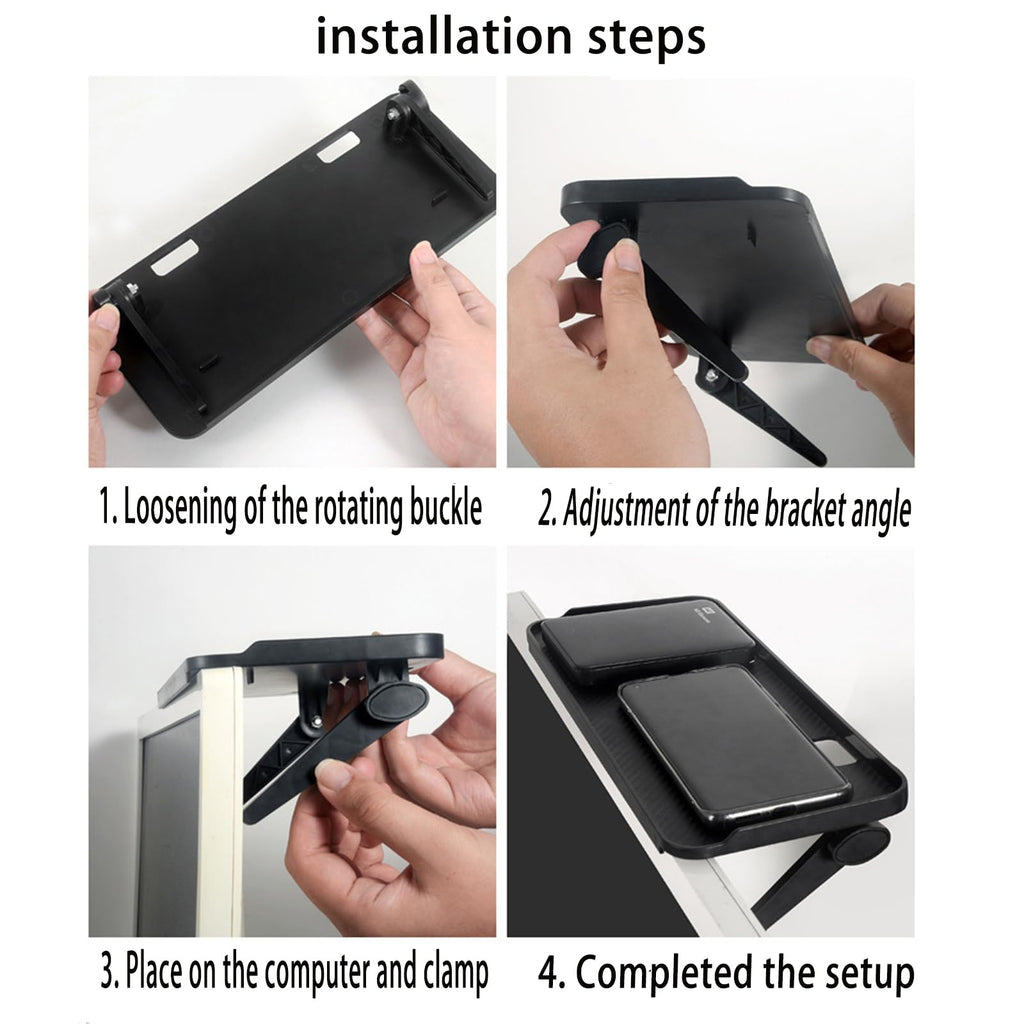 installation steps

1. Loosening of the rotating buckle

2. Adjustment of the bracket angle

3. Place on the computer and clamp

4. Completed the setup