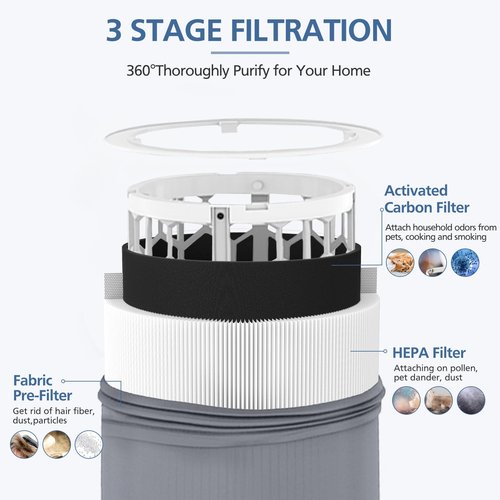 3 STAGE FILTRATION

360°Thoroughly Purify for Your Home

Activated Carbon Filter

Attach household odors from pets, cooking and smoking

HEPA Filter

Attaching on pollen, pet dander, dust

Fabric Pre-Filter

Get rid of hair fiber, dust,particles