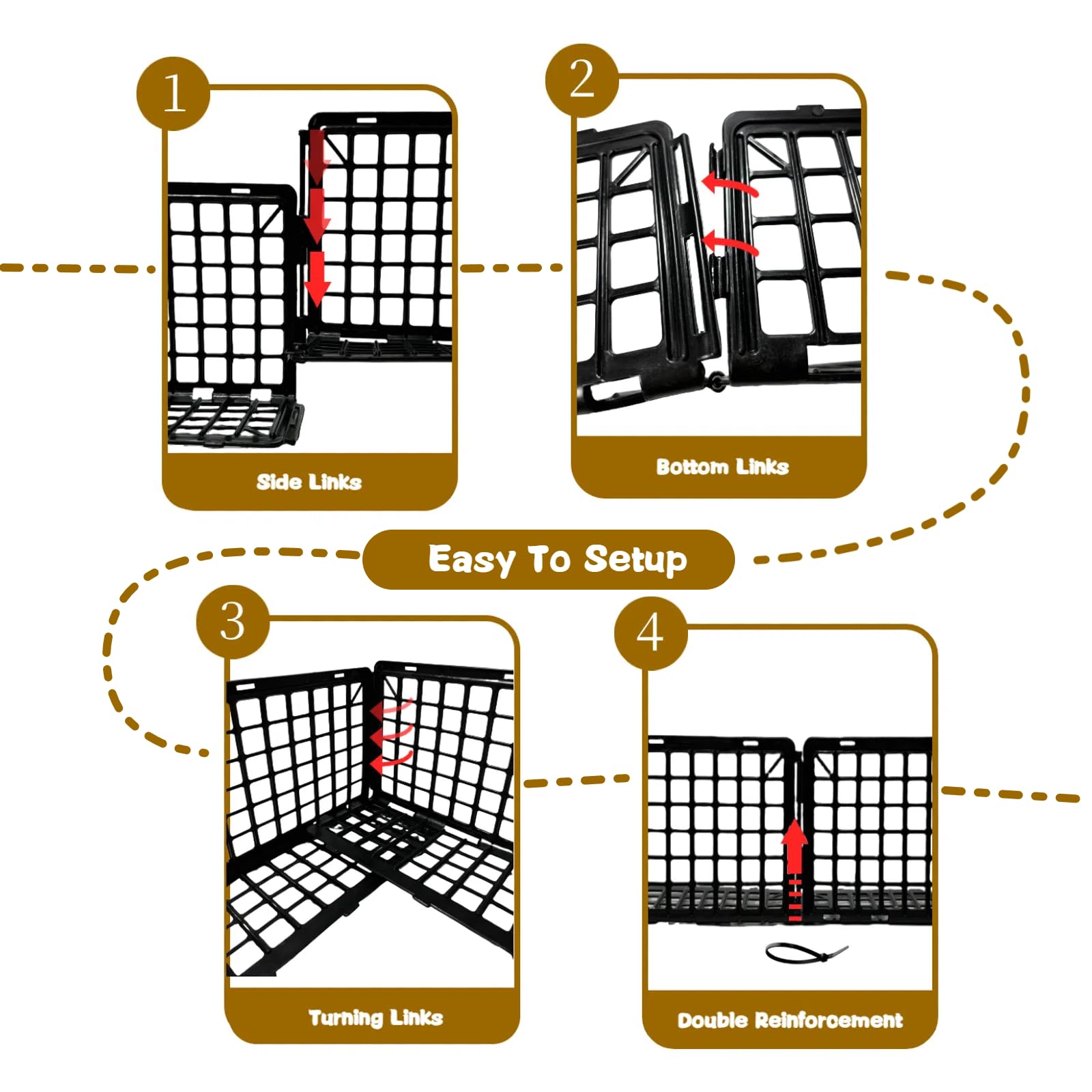 1

Side Links

2

Bottom Links

Easy To Setup

3

Turning Links

4

Double Reinforcement