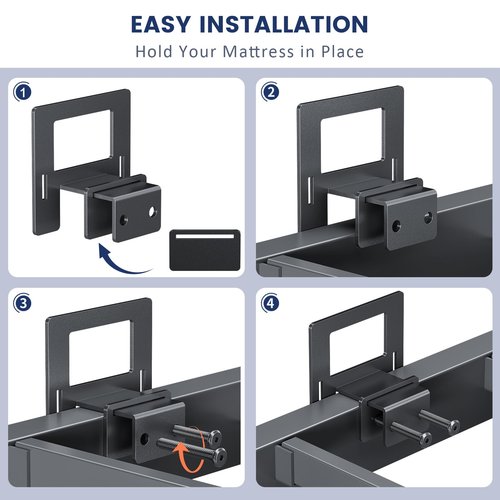 EASY INSTALLATION

Hold Your Mattress in Place

1

2

3

4