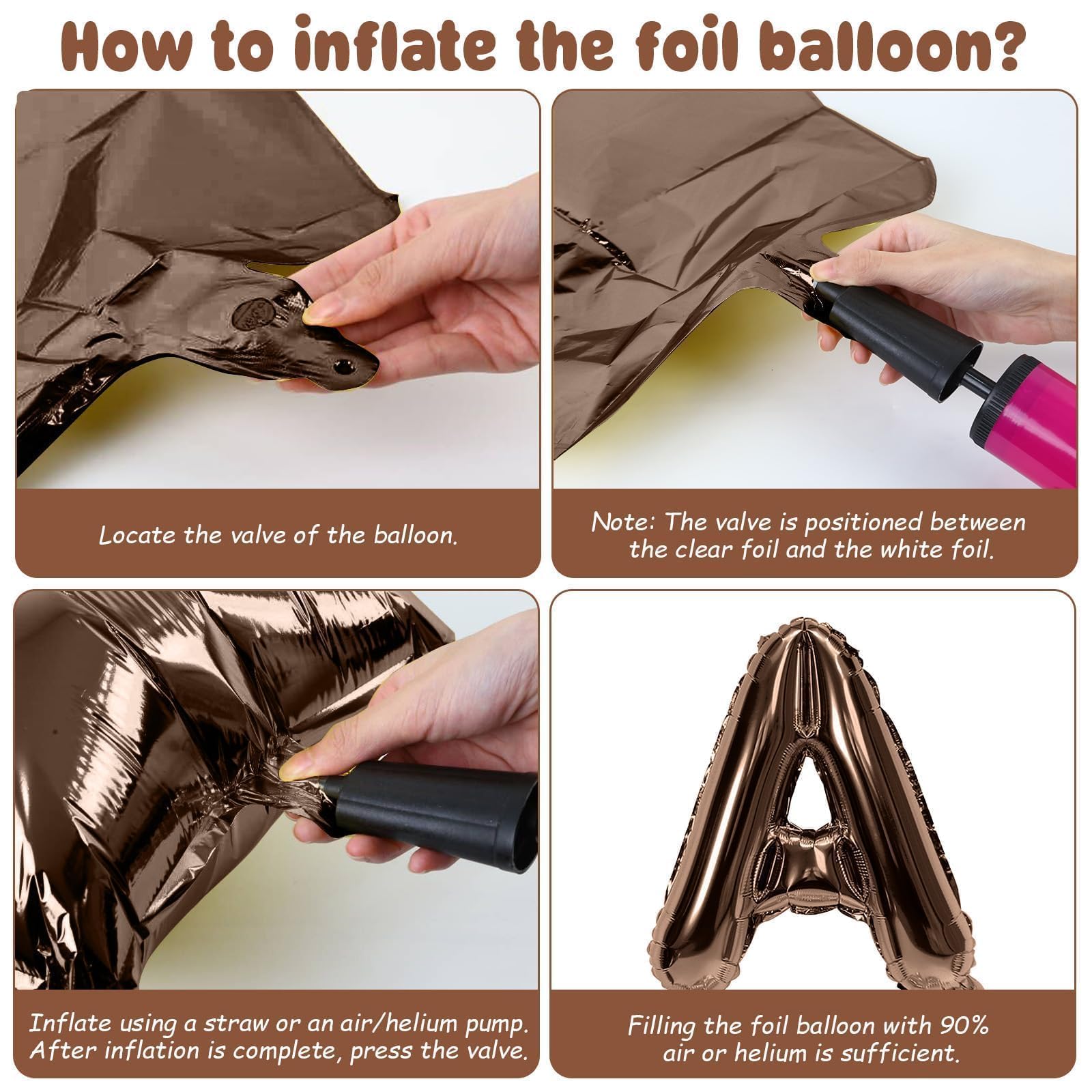 How to inflate the foil balloon?

Locate the valve of the balloon.

Note: The valve is positioned between the clear foil and the white foil.

Inflate using a straw or an air/helium pump. After inflation is complete, press the valve.

Filling the foil balloon with 90% air or helium is sufficient.