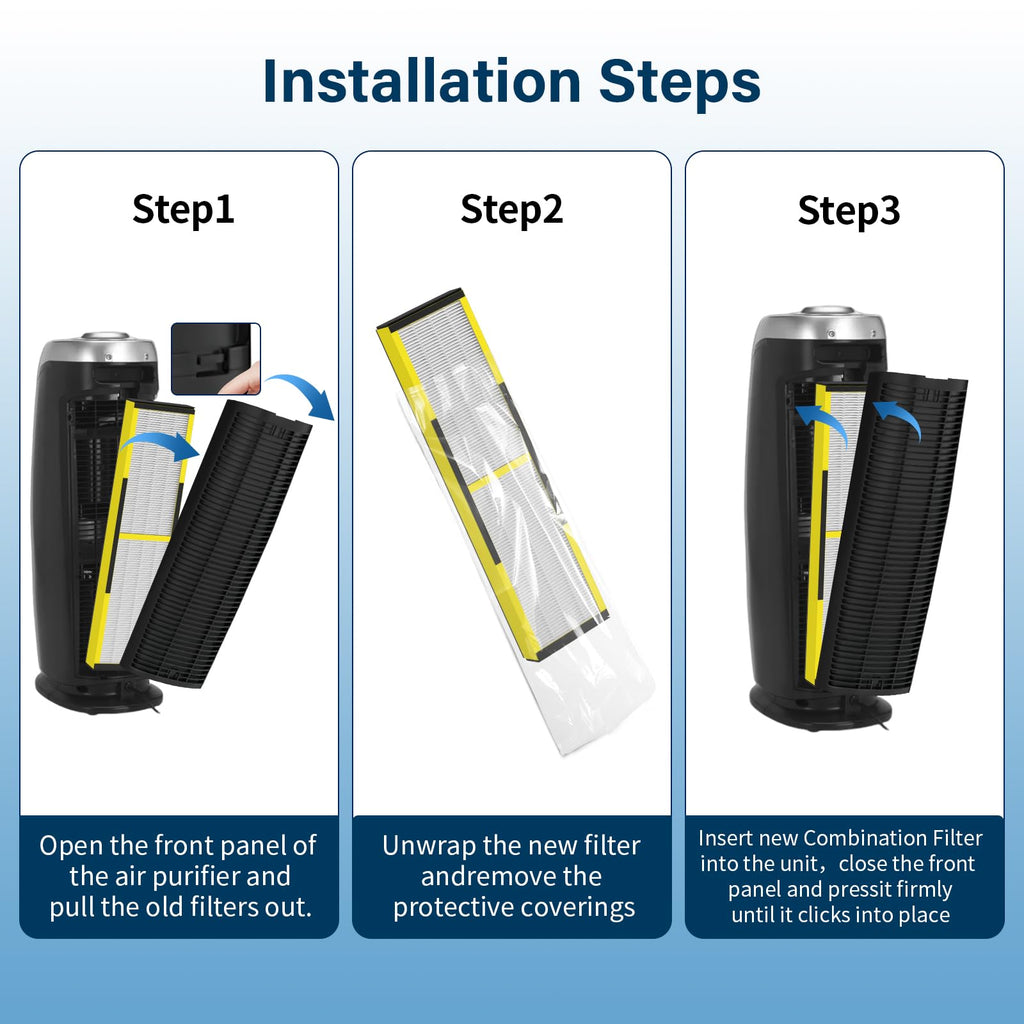 Installation Steps

Step1

Open the front panel of the air purifier and pull the old filters out.

Step2

Unwrap the new filter andremove the protective coverings

Step3

Insert new Combination Filter into the unit， close the front panel and pressit firmly until it clicks into place