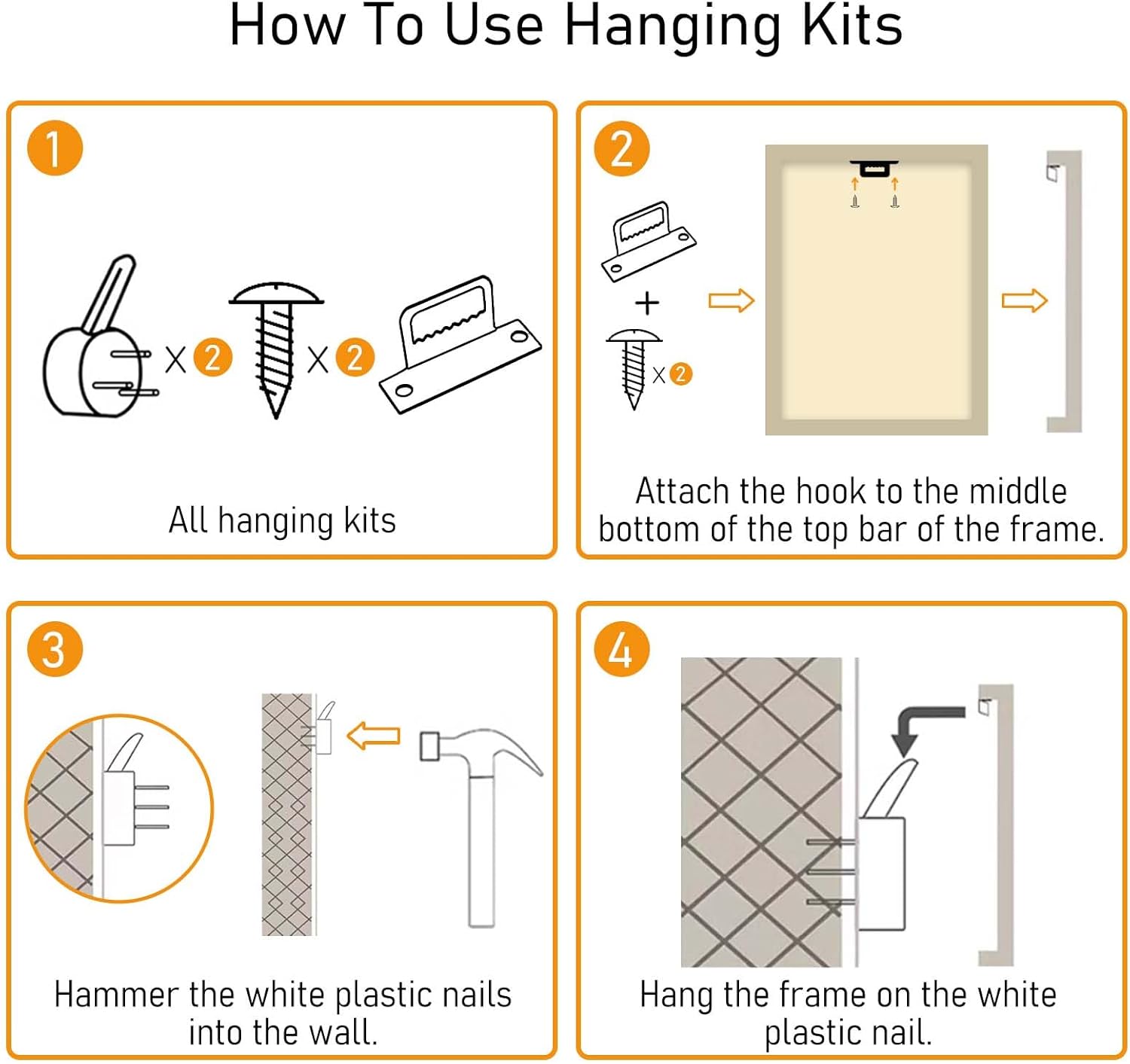 How To Use Hanging Kits

1

X 2 X 2

All hanging kits

2

+

X 2

Attach the hook to the middle bottom of the top bar of the frame.

3

Hammer the white plastic nails into the wall.

4

Hang the frame on the white plastic nail.