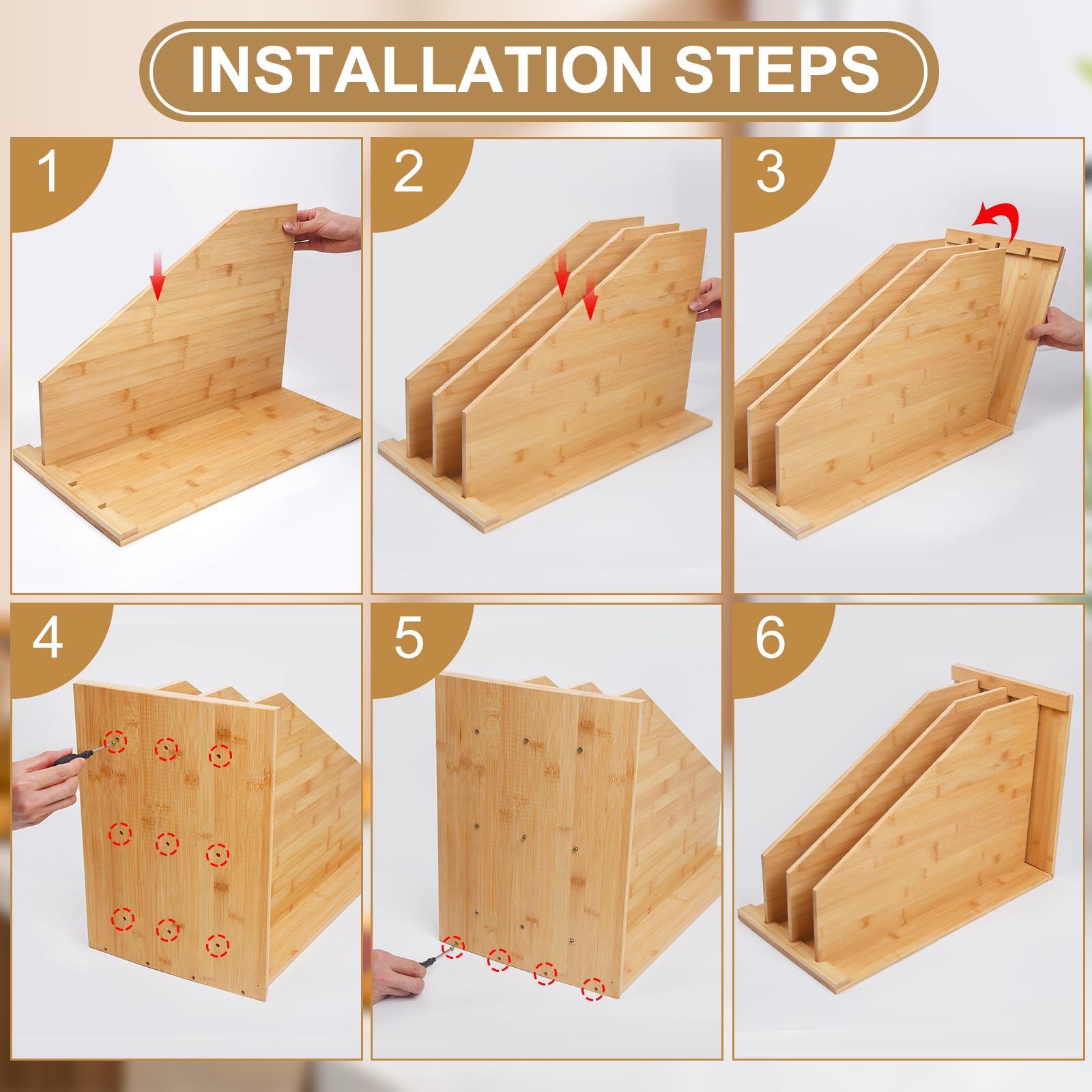 INSTALLATION STEPS

1

2

3

4

5

6