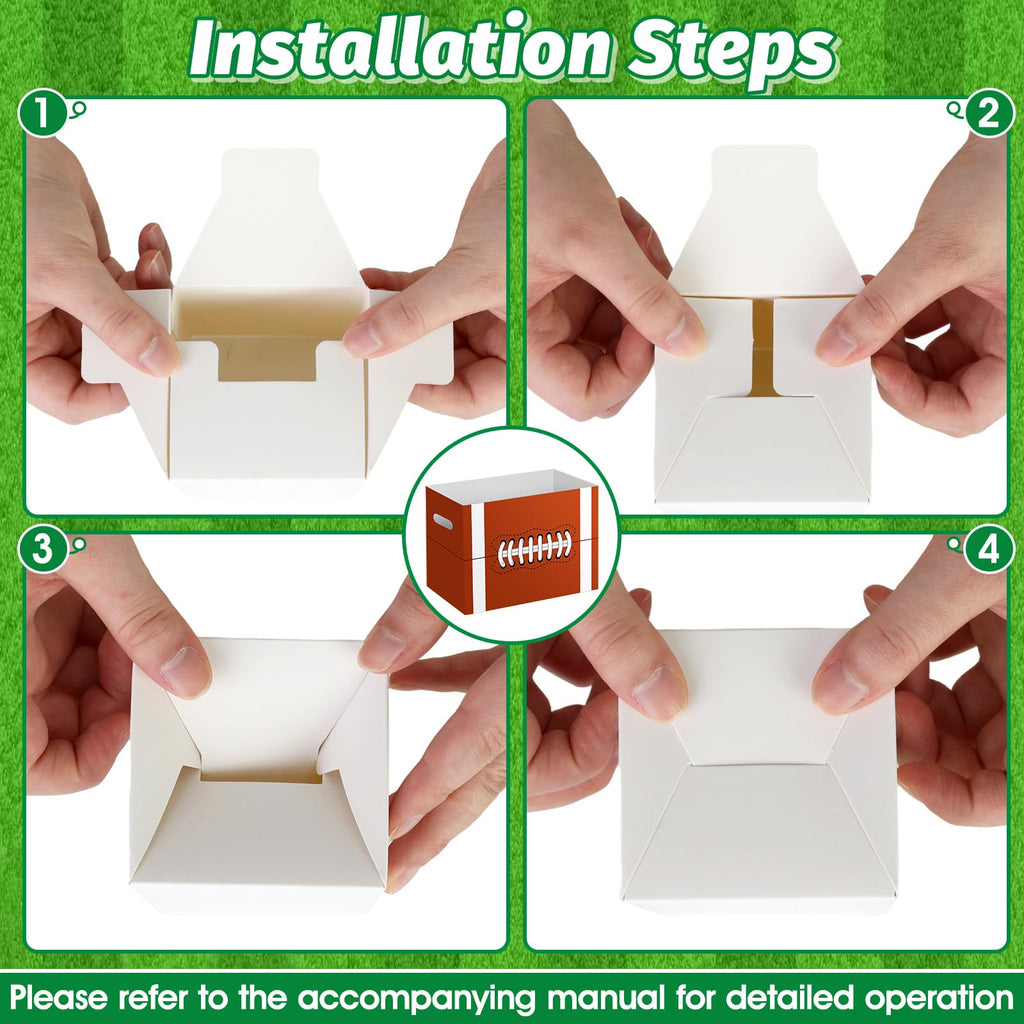 Installation Steps

1

2

3

4

Please refer to the accompanying manual for detailed operation