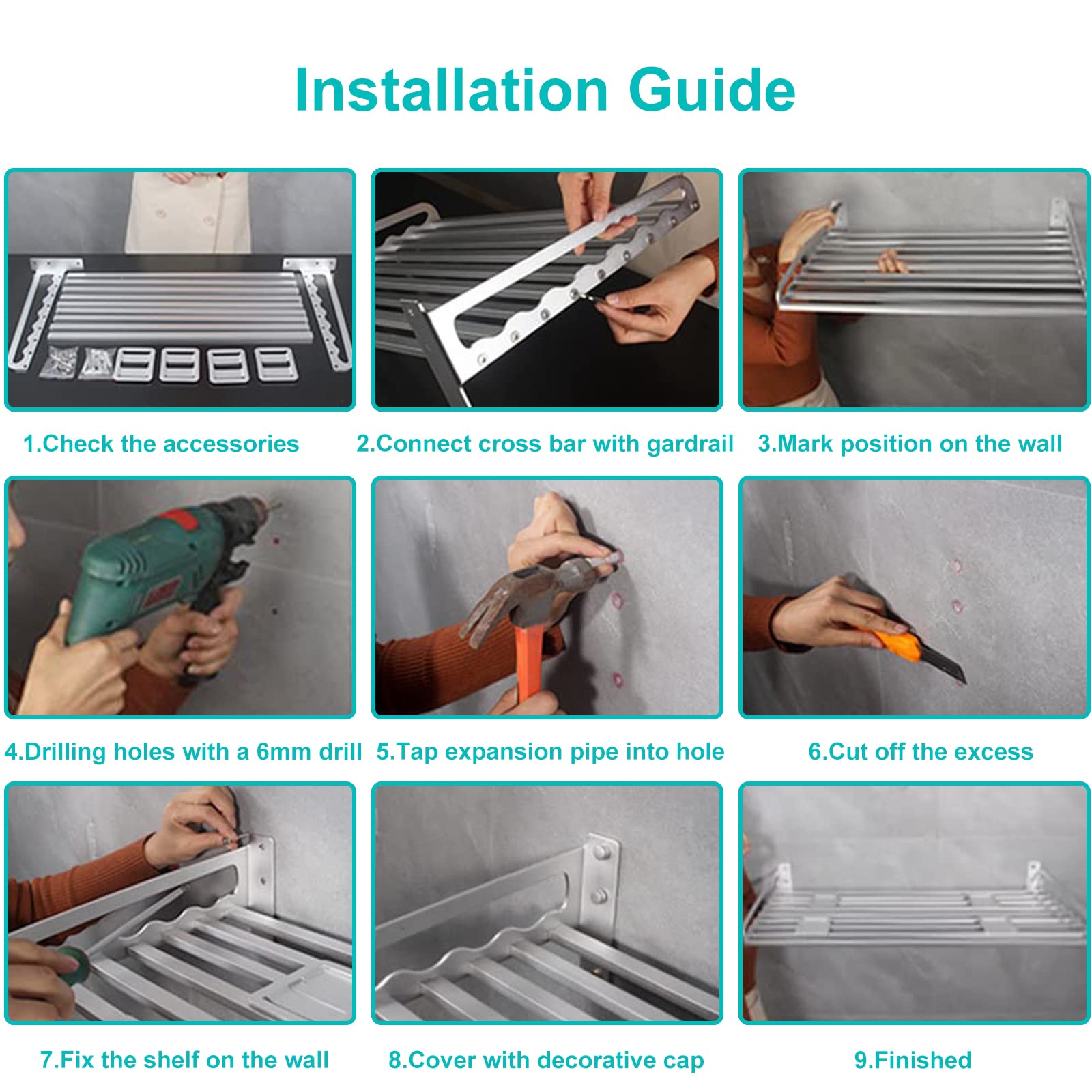 Installation Guide

1.Check the accessories

2.Connect cross bar with gardrail

3.Mark position on the wall

4.Drilling holes with a 6mm drill

5.Tap expansion pipe into hole

6.Cut off the excess

7.Fix the shelf on the wall

8.Cover with decorative cap

9.Finished