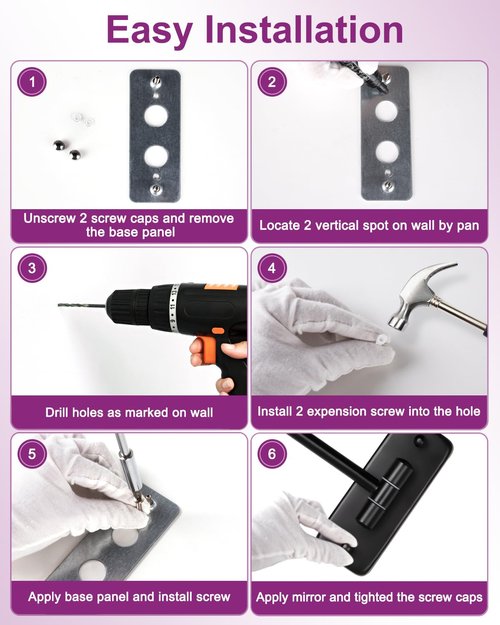 Easy Installation

1

Unscrew 2 screw caps and remove the base panel

2

Locate 2 vertical spot on wall by pan

3

Drill holes as marked on wall

4

Install 2 expension screw into the hole

5

Apply base panel and install screw

6

Apply mirror and tighted the screw caps