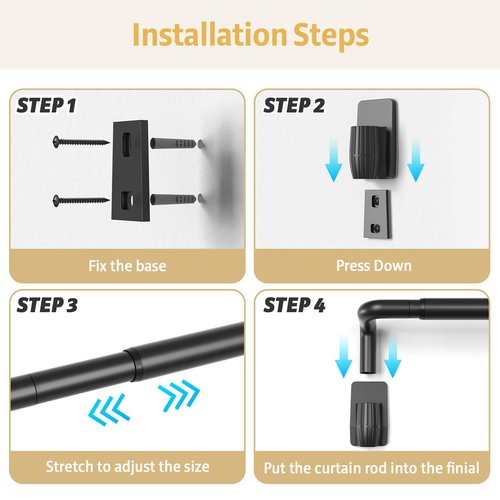 Installation Steps

STEP 1

Fix the base

STEP 2

Press Down

STEP 3

Stretch to adjust the size

STEP 4

Put the curtain rod into the finial