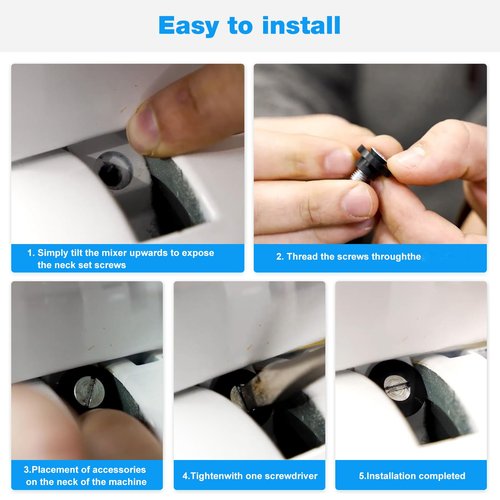 Easy to install

1. Simply tilt the mixer upwards to expose the neck set screws

2. Thread the screws throughthe

3.Placement of accessories on the neck of the machine

4.Tightenwith one screwdriver

5.Installation completed