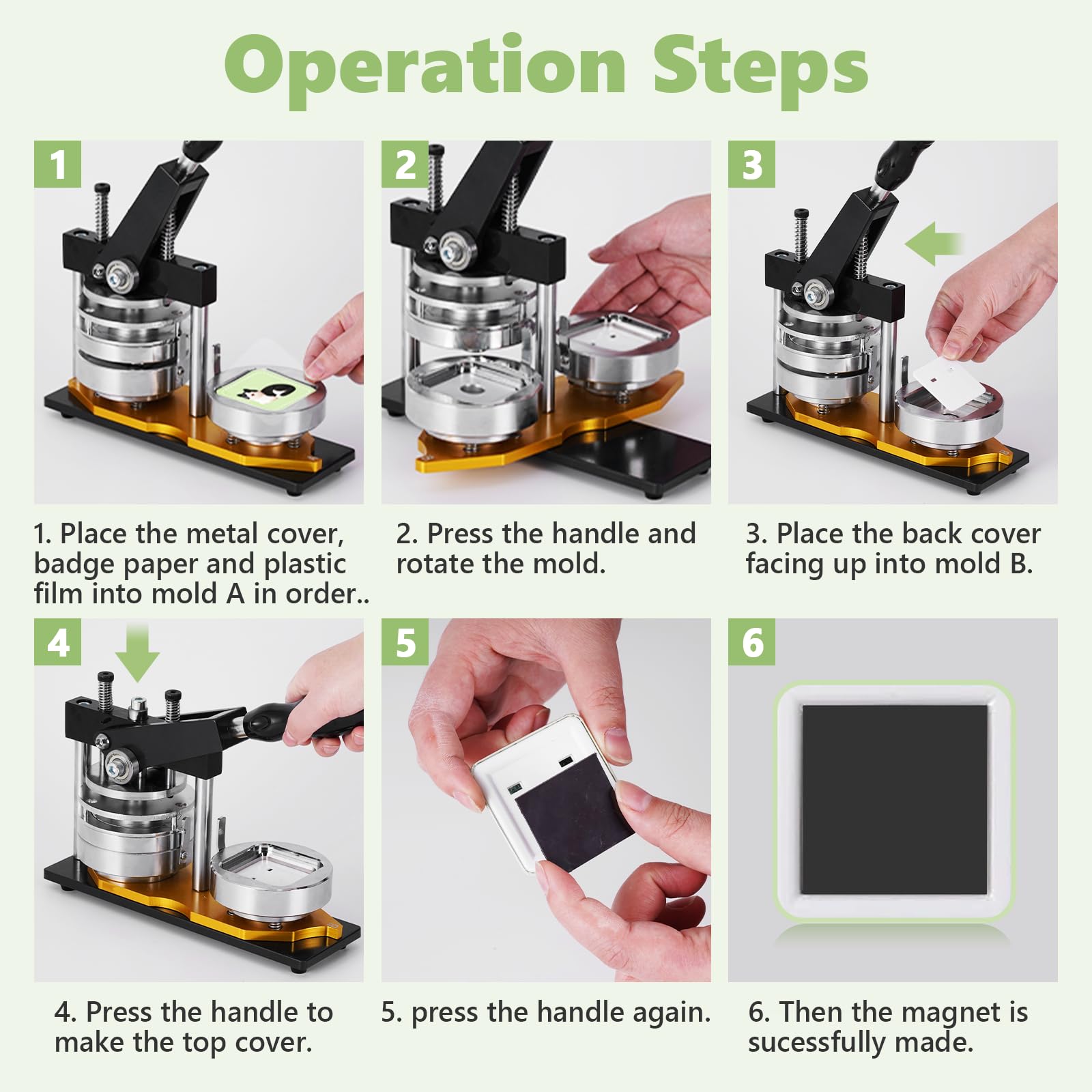 Operation Steps

1

2

3

1. Place the metal cover, badge paper and plastic film into mold A in order..

2. Press the handle and rotate the mold.

3. Place the back cover facing up into mold B.

4

5

6

4. Press the handle to make the top cover.

5. press the handle again.

6. Then the magnet is sucessfully made.