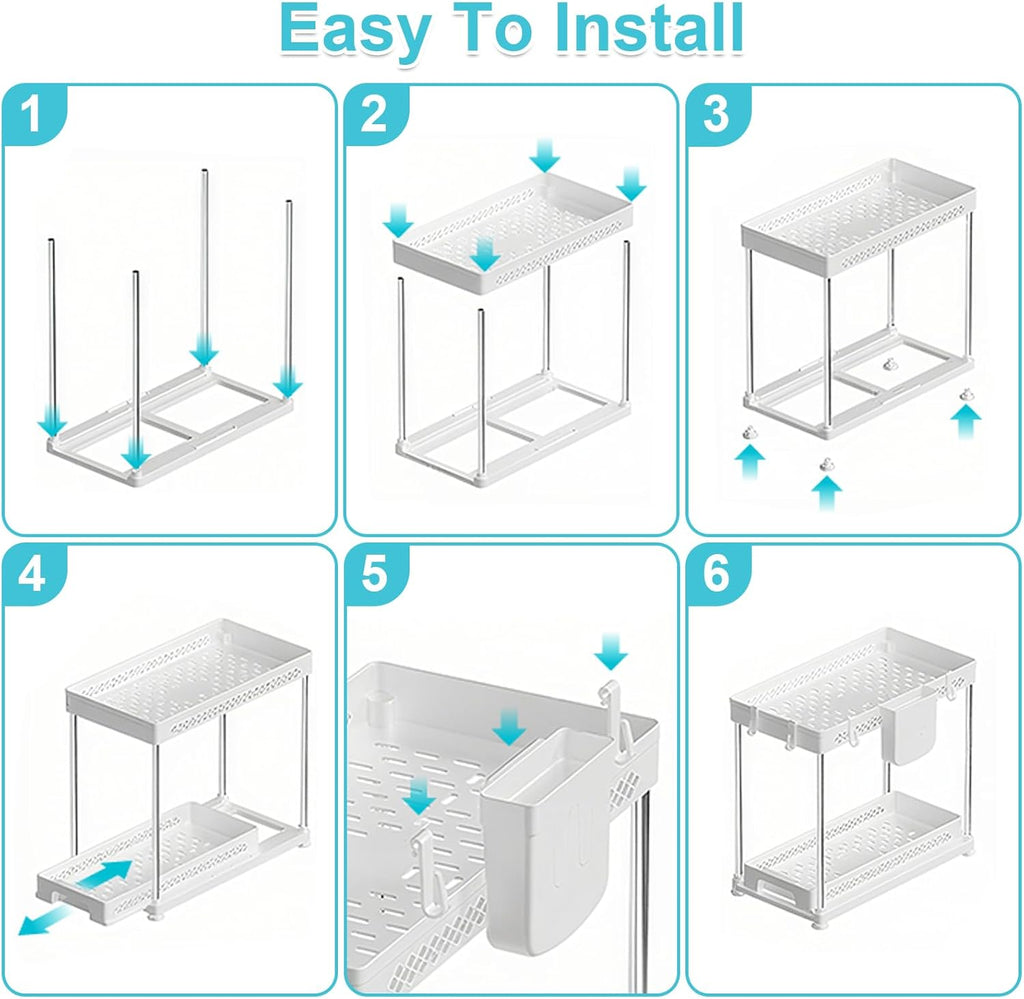 Easy To Install

1

2

3

4

5

6