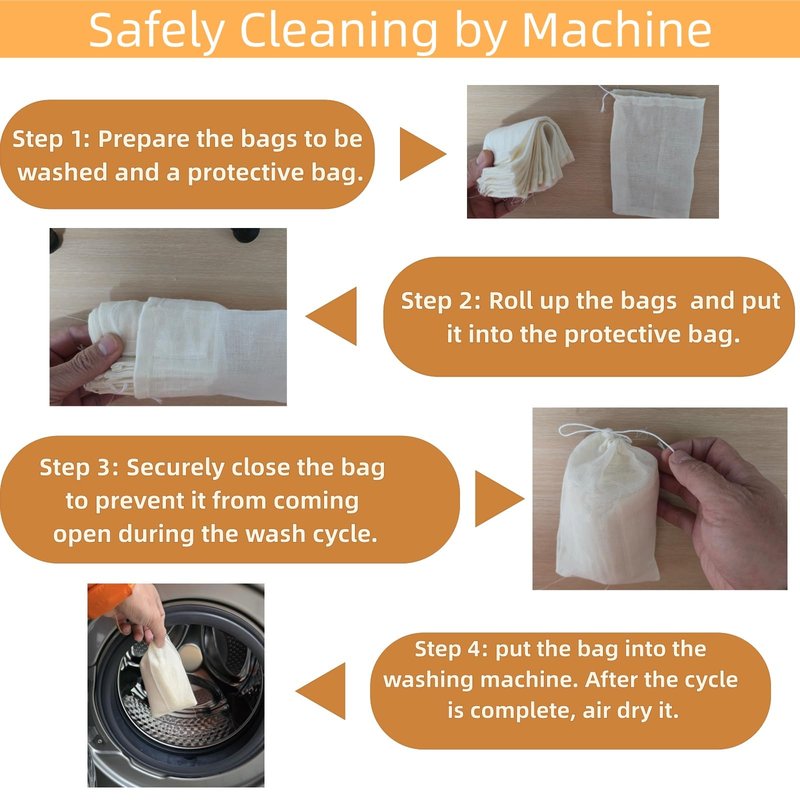 Safely Cleaning by Machine

Step 1: Prepare the bags to be washed and a protective bag.

Step 2: Roll up the bags and put it into the protective bag.

Step 3: Securely close the bag to prevent it from coming open during the wash cycle.

Step 4: put the bag into the washing machine. After the cycle is complete, air dry it.