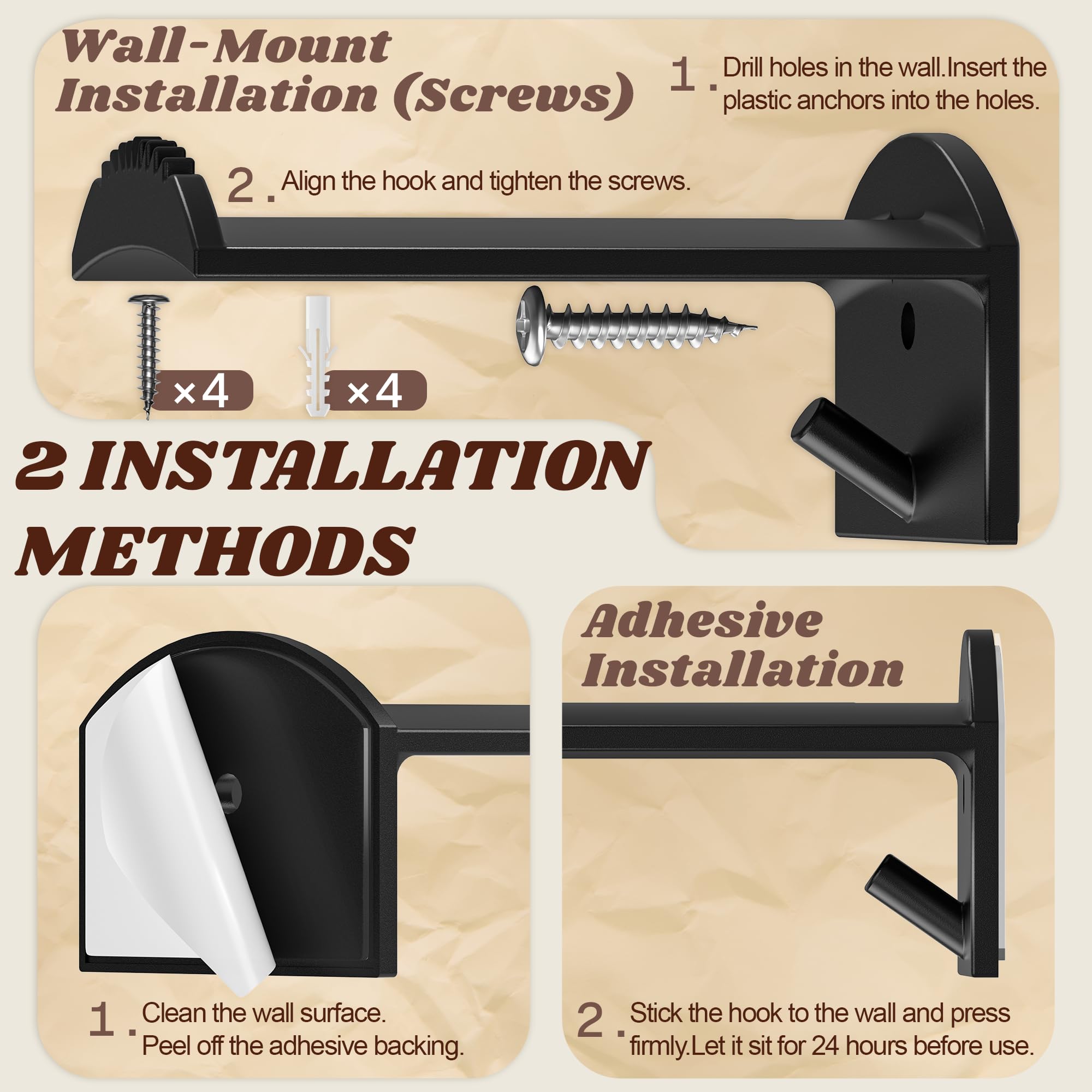 Wall-Mount Installation (Screws)

1. Drill holes in the wall.Insert the plastic anchors into the holes.

2. Align the hook and tighten the screws.

×4

×4

2 INSTALLATION METHODS

Adhesive Installation

1. Clean the wall surface. Peel off the adhesive backing.

2. Stick the hook to the wall and press firmly.Let it sit for 24 hours before use.