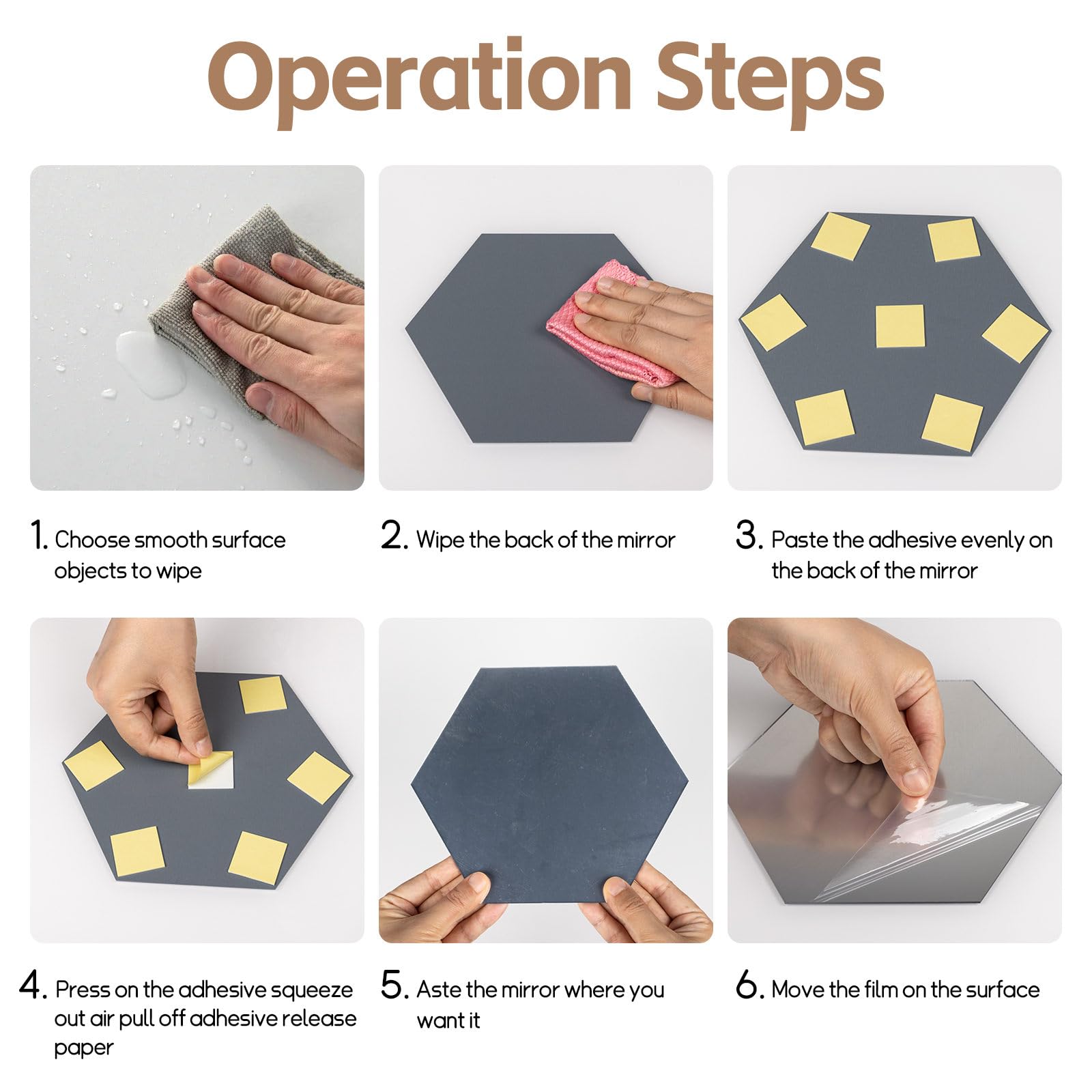 Operation Steps

1. Choose smooth surface objects to wipe

2. Wipe the back of the mirror

3. Paste the adhesive evenly on the back of the mirror

4. Press on the adhesive squeeze out air pull off adhesive release paper

5. Aste the mirror where you want it

6. Move the film on the surface