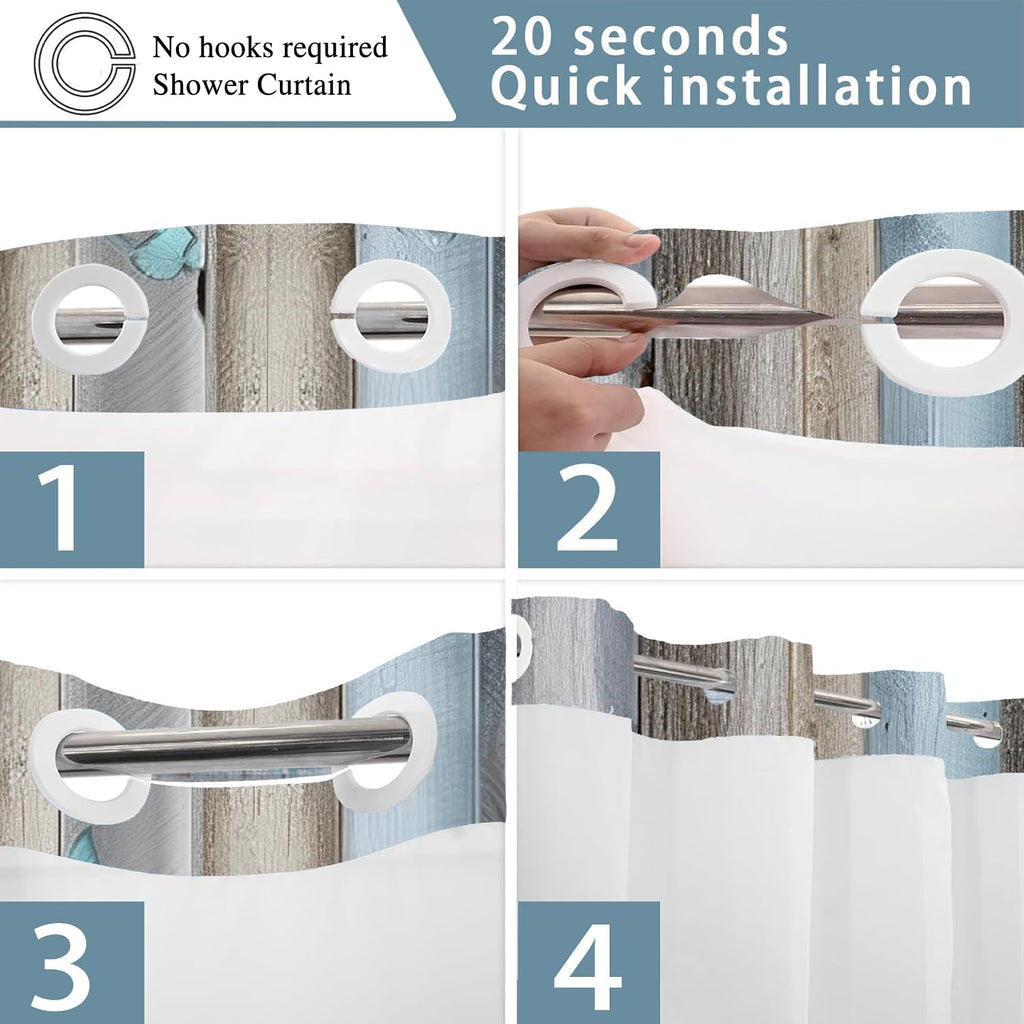 No hooks required
Shower Curtain

20 seconds
Quick installation

1

2

3

4