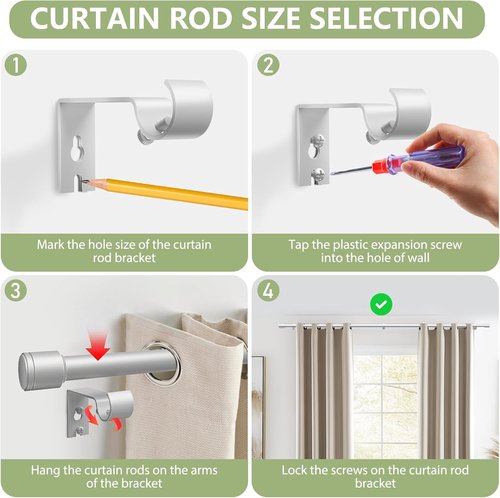 CURTAIN ROD SIZE SELECTION

1

Mark the hole size of the curtain rod bracket

2

Tap the plastic expansion screw into the hole of wall

3

Hang the curtain rods on the arms of the bracket

4

Lock the screws on the curtain rod bracket