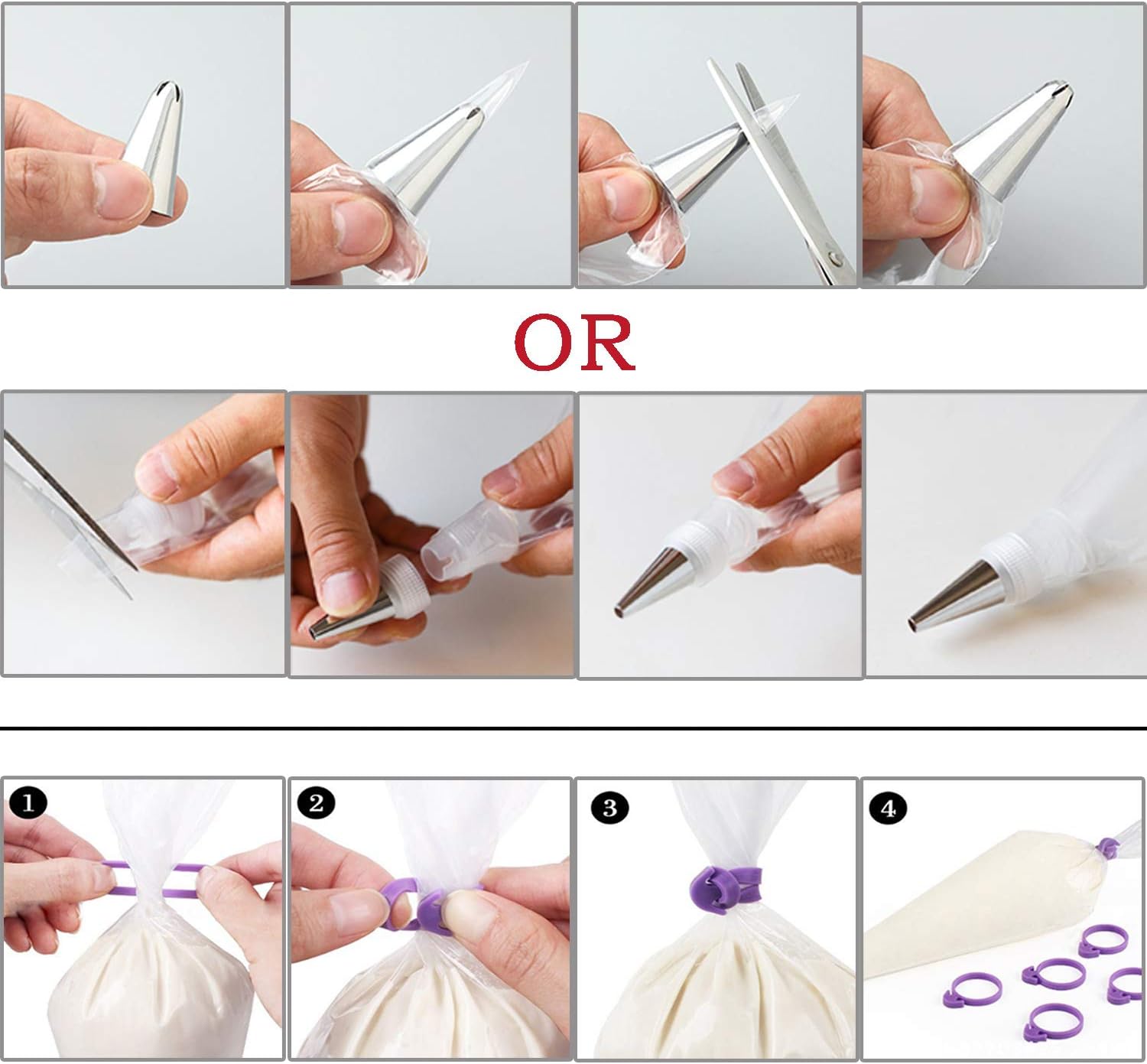 OR

1

2

3

4