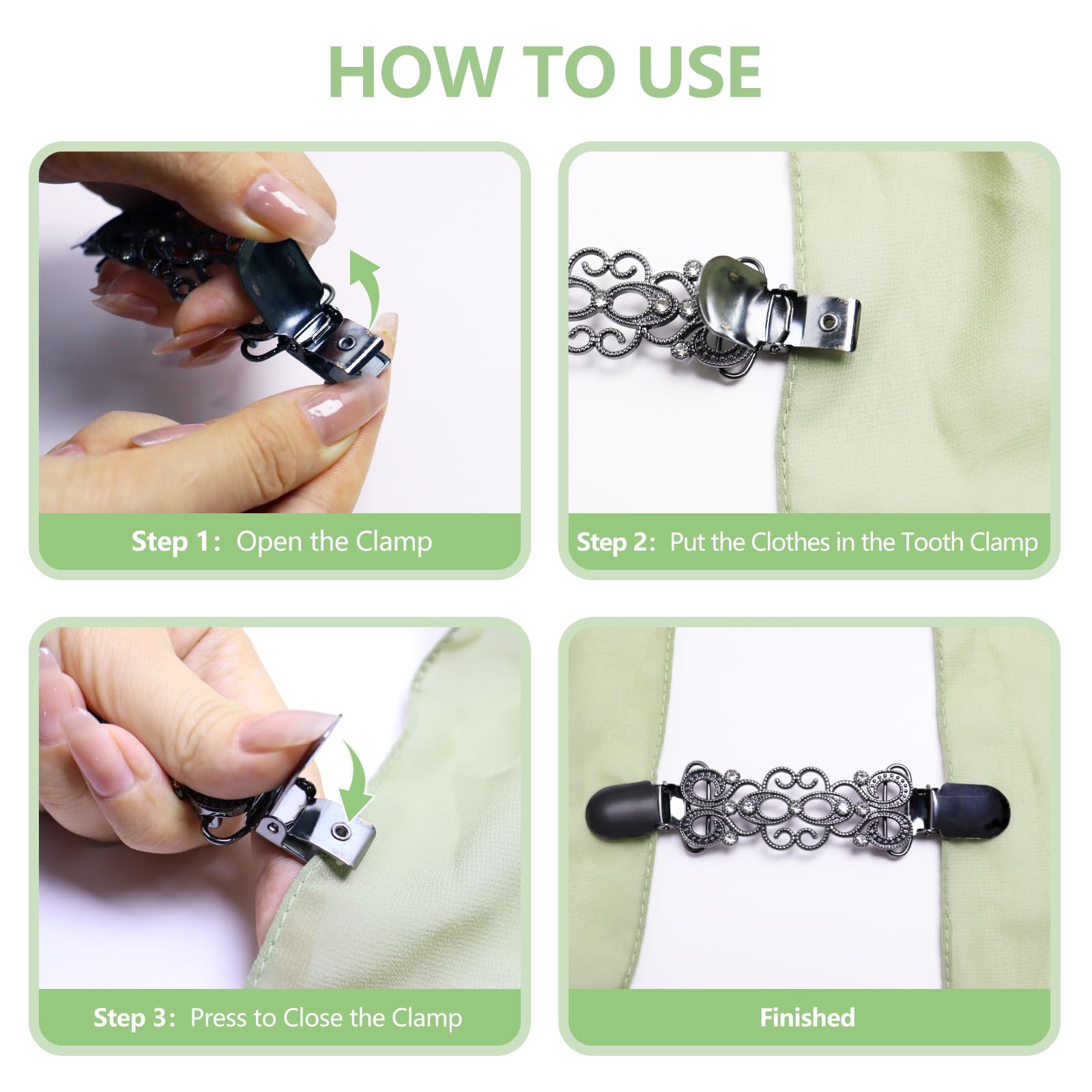 HOW TO USE

Step 1: Open the Clamp

Step 2: Put the Clothes in the Tooth Clamp

Step 3: Press to Close the Clamp

Finished