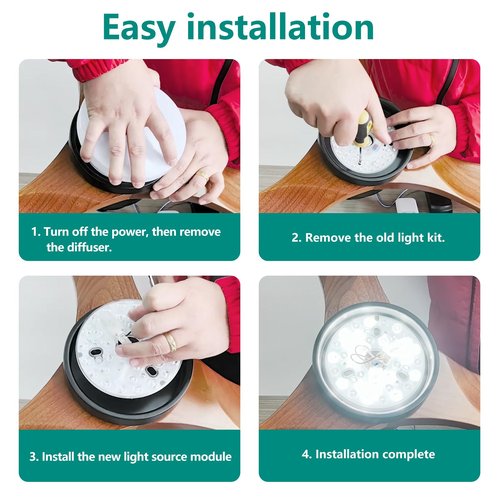 Easy installation

1. Turn off the power, then remove the diffuser.

2. Remove the old light kit.

3. Install the new light source module

4. Installation complete