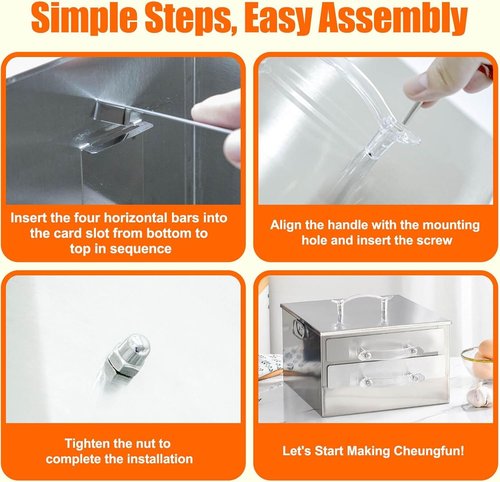 Simple Steps, Easy Assembly

Insert the four horizontal bars into the card slot from bottom to top in sequence

Align the handle with the mounting hole and insert the screw

Tighten the nut to complete the installation

Let's Start Making Cheungfun!