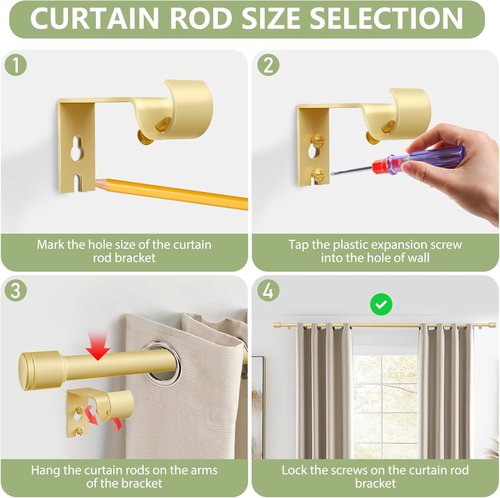 CURTAIN ROD SIZE SELECTION

1

Mark the hole size of the curtain rod bracket

2

Tap the plastic expansion screw into the hole of wall

3

Hang the curtain rods on the arms of the bracket

4

Lock the screws on the curtain rod bracket