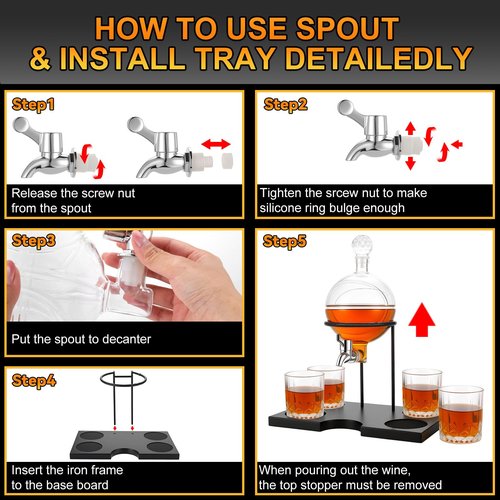 HOW TO USE SPOUT
& INSTALL TRAY DETAILEDLY

Step1

Release the screw nut from the spout

Step2

Tighten the srcew nut to make silicone ring bulge enough

Step3

Put the spout to decanter

Step4

Insert the iron frame to the base board

Step5

When pouring out the wine, the top stopper must be removed