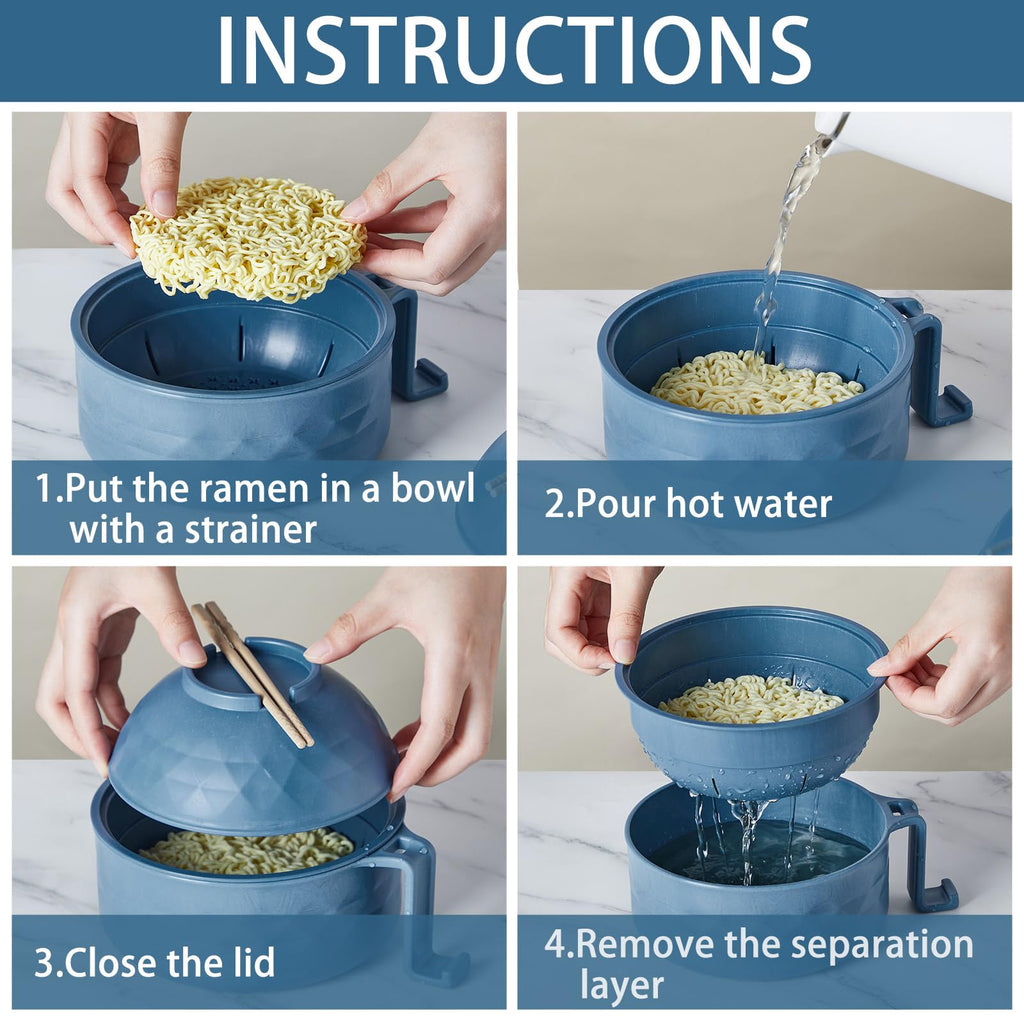 INSTRUCTIONS

1.Put the ramen in a bowl with a strainer

2.Pour hot water

3.Close the lid

4.Remove the separation layer