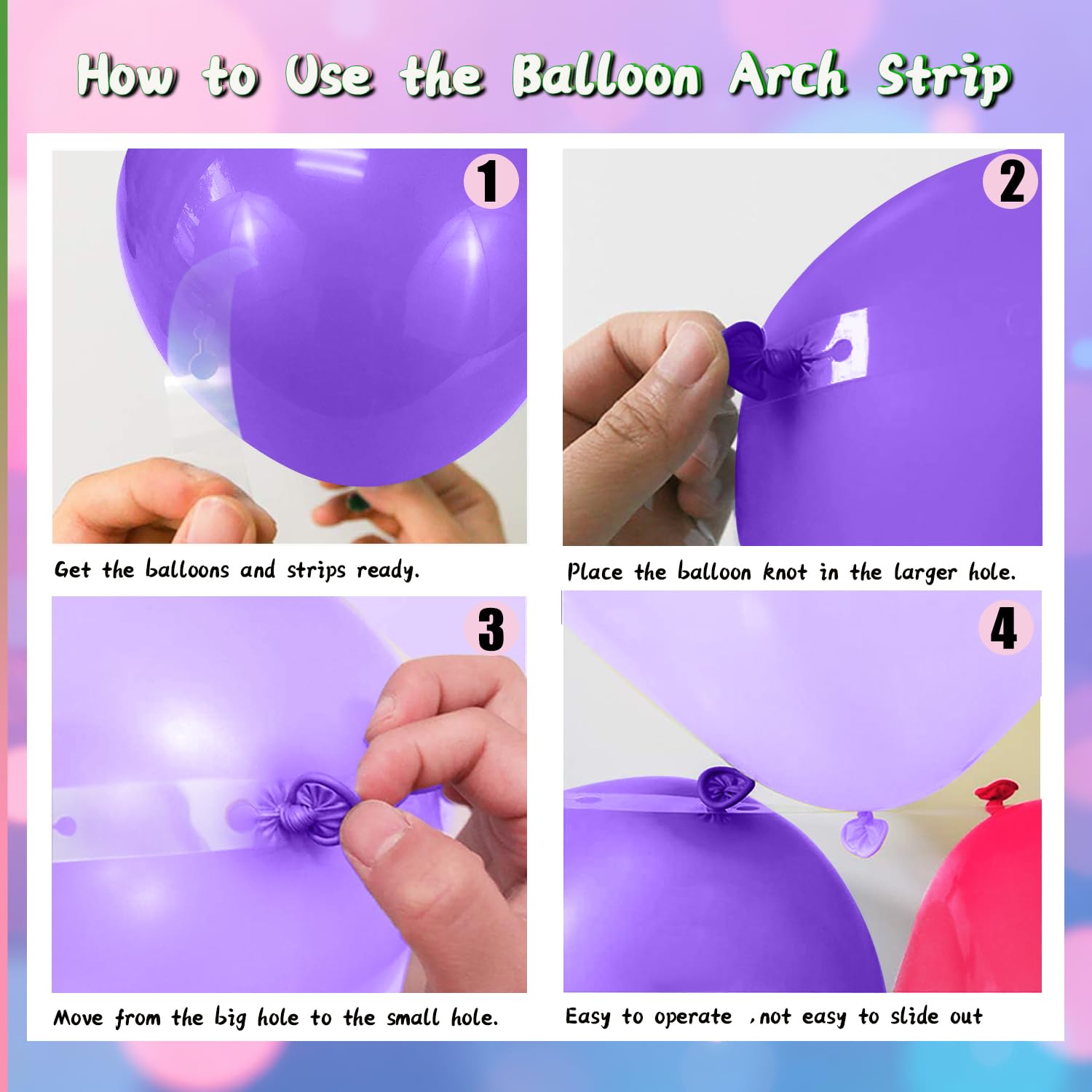 How to Use the Balloon Arch Strip

1

Get the balloons and strips ready.

2

Place the balloon knot in the larger hole.

3

Move from the big hole to the small hole.

4

Easy to operate ,not easy to slide out