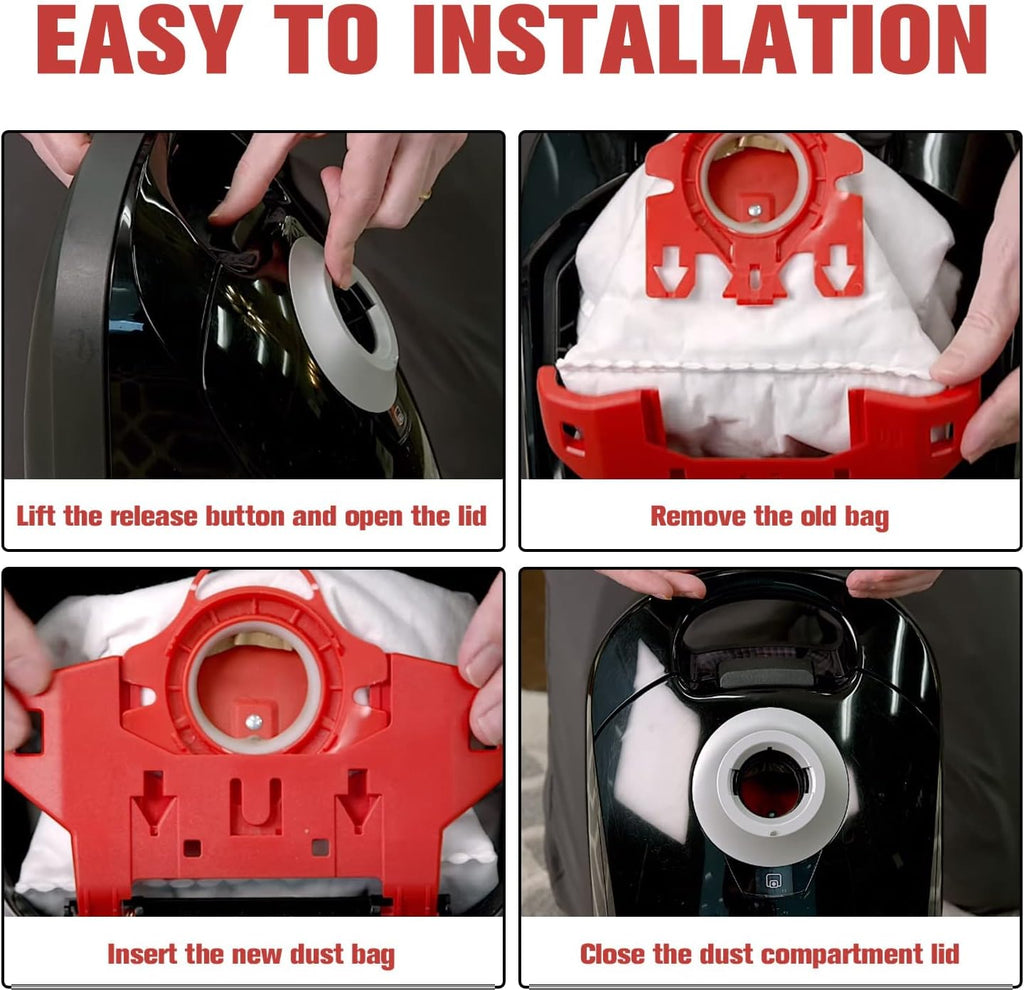 EASY TO INSTALLATION

Lift the release button and open the lid

Remove the old bag

Insert the new dust bag

Close the dust compartment lid