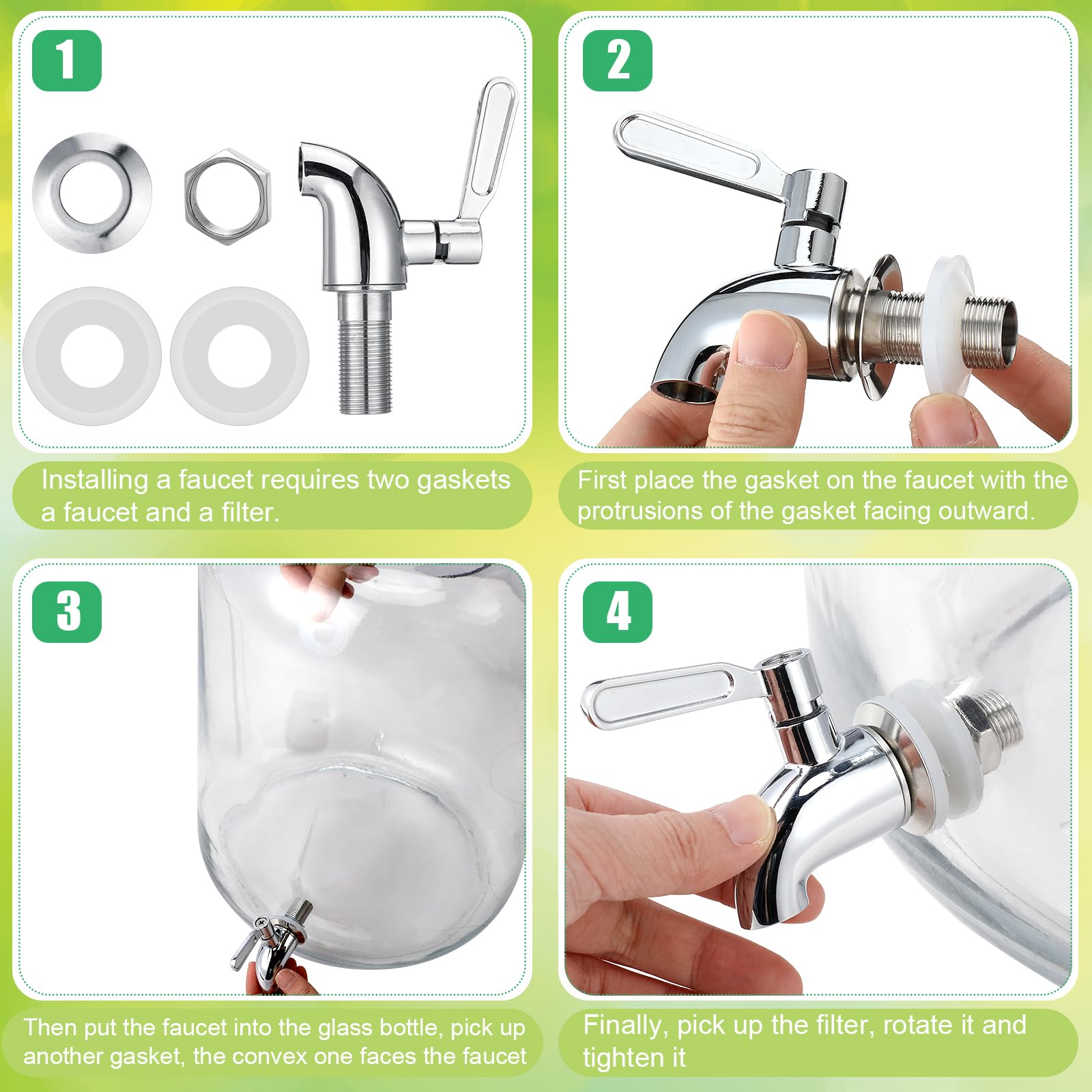 1

Installing a faucet requires two gaskets a faucet and a filter.

2

First place the gasket on the faucet with the protrusions of the gasket facing outward.

3

Then put the faucet into the glass bottle, pick up another gasket, the convex one faces the faucet

4

Finally, pick up the filter, rotate it and tighten it