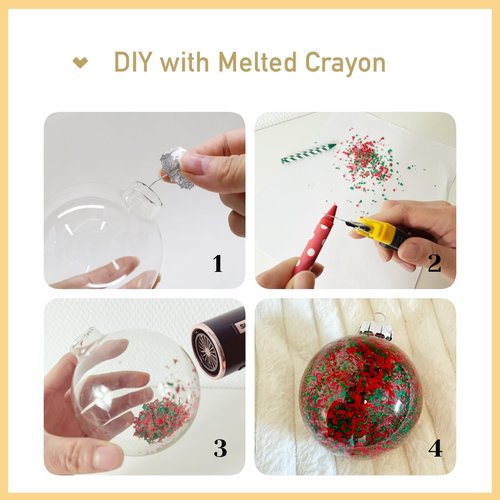 DIY with Melted Crayon

1

2

3

4