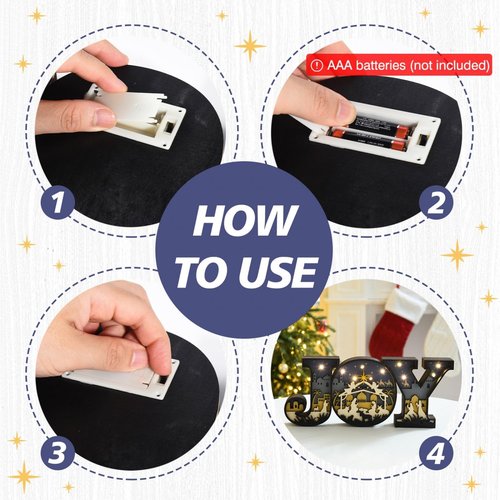 AAA batteries (not included)

1

2

HOW TO USE

3

4

JOY