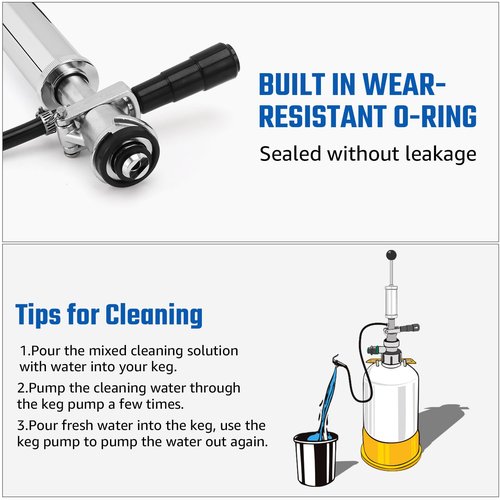 BUILT IN WEAR-RESISTANT O-RING

Sealed without leakage

Tips for Cleaning

1.Pour the mixed cleaning solution with water into your keg.

2.Pump the cleaning water through the keg pump a few times.

3.Pour fresh water into the keg, use the keg pump to pump the water out again.