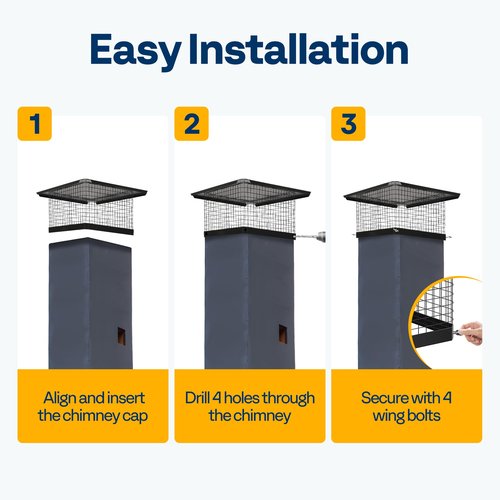 Easy Installation

1

Align and insert the chimney cap

2

Drill 4 holes through the chimney

3

Secure with 4 wing bolts