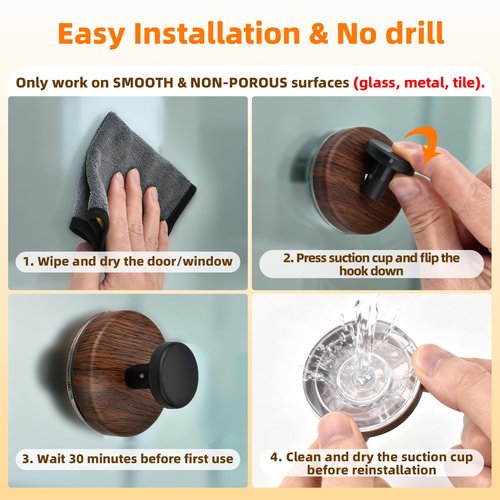 Easy Installation & No drill

Only work on SMOOTH & NON-POROUS surfaces (glass, metal, tile).

1. Wipe and dry the door/window

2. Press suction cup and flip the hook down

3. Wait 30 minutes before first use

4. Clean and dry the suction cup before reinstallation