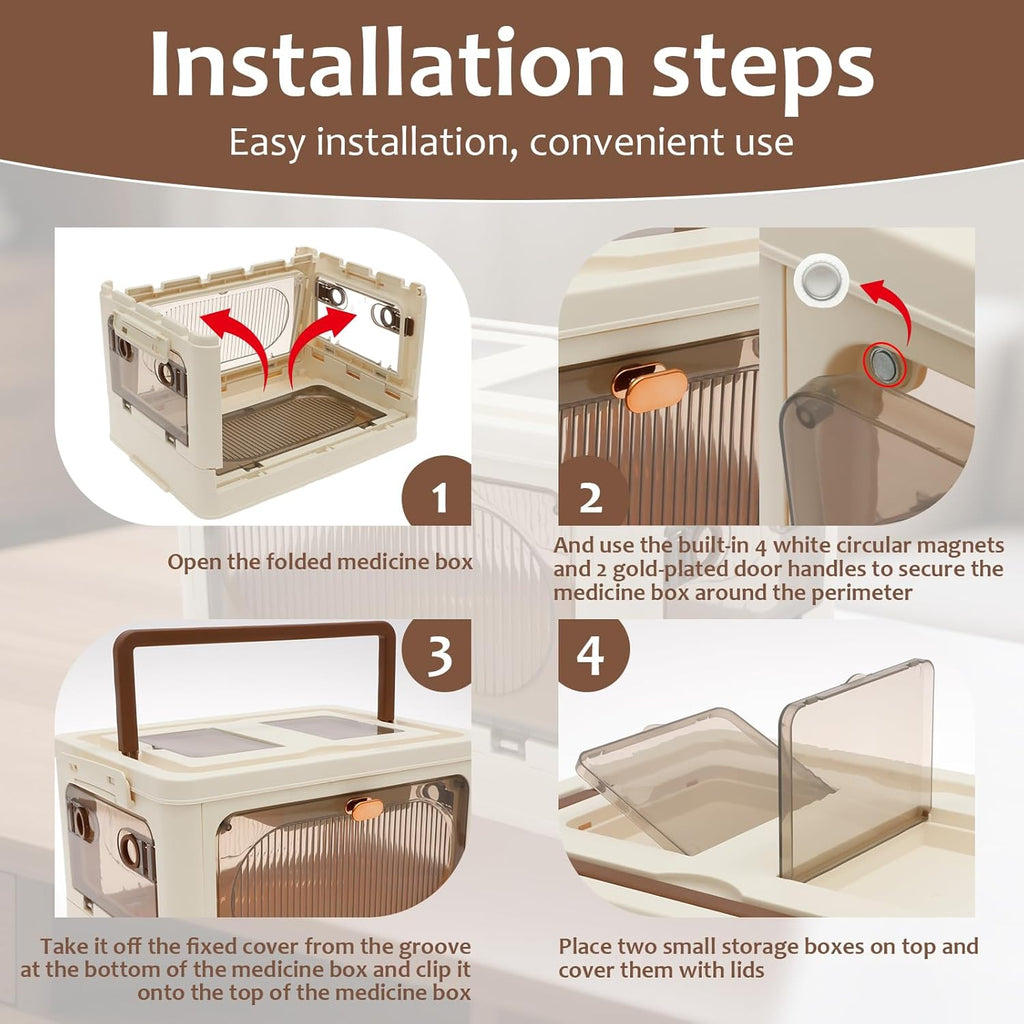 Installation steps

Easy installation, convenient use

1

Open the folded medicine box

2

And use the built-in 4 white circular magnets and 2 gold-plated door handles to secure the medicine box around the perimeter

3

Take it off the fixed cover from the groove at the bottom of the medicine box and clip it onto the top of the medicine box

4

Place two small storage boxes on top and cover them with lids