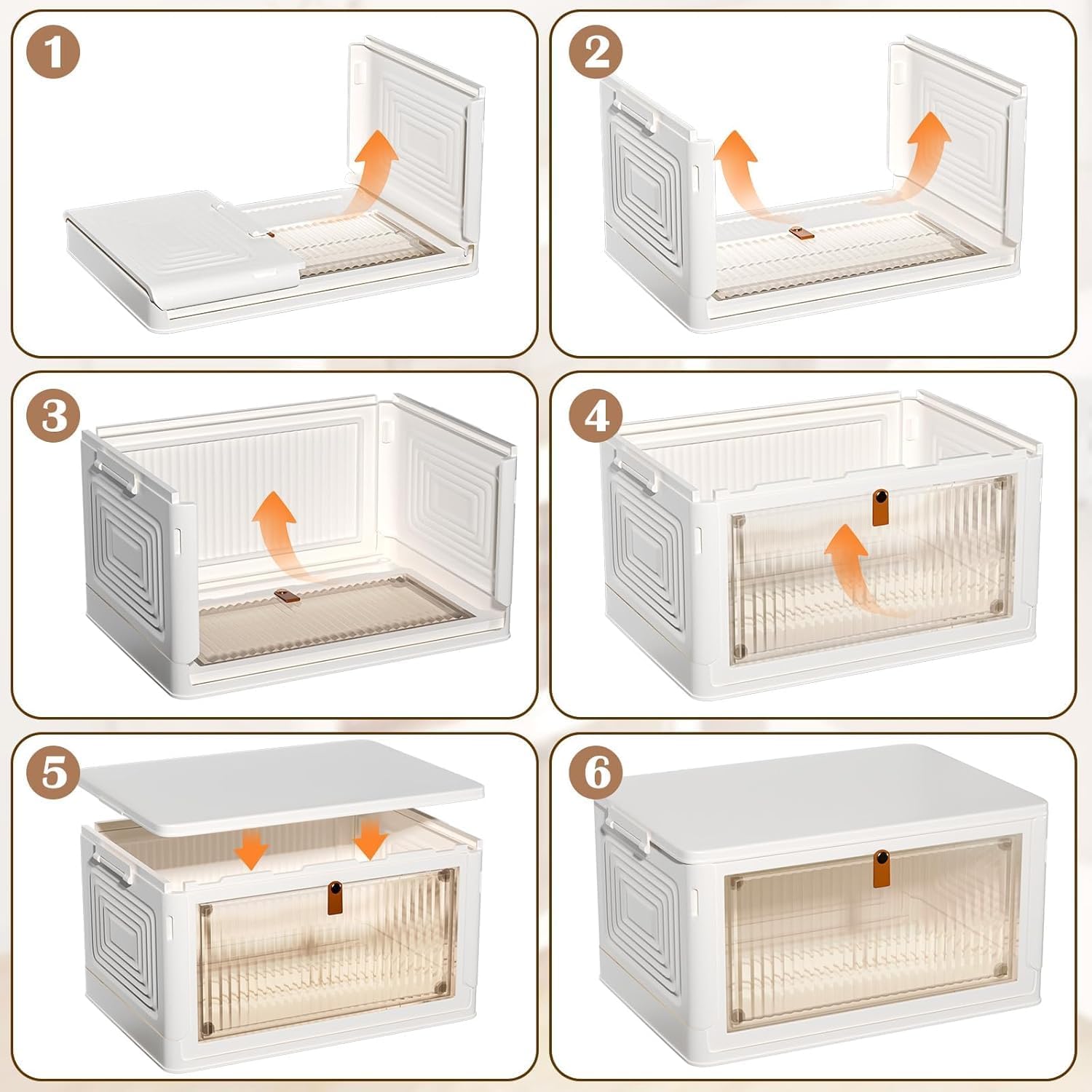 1

2

3

4

5

6