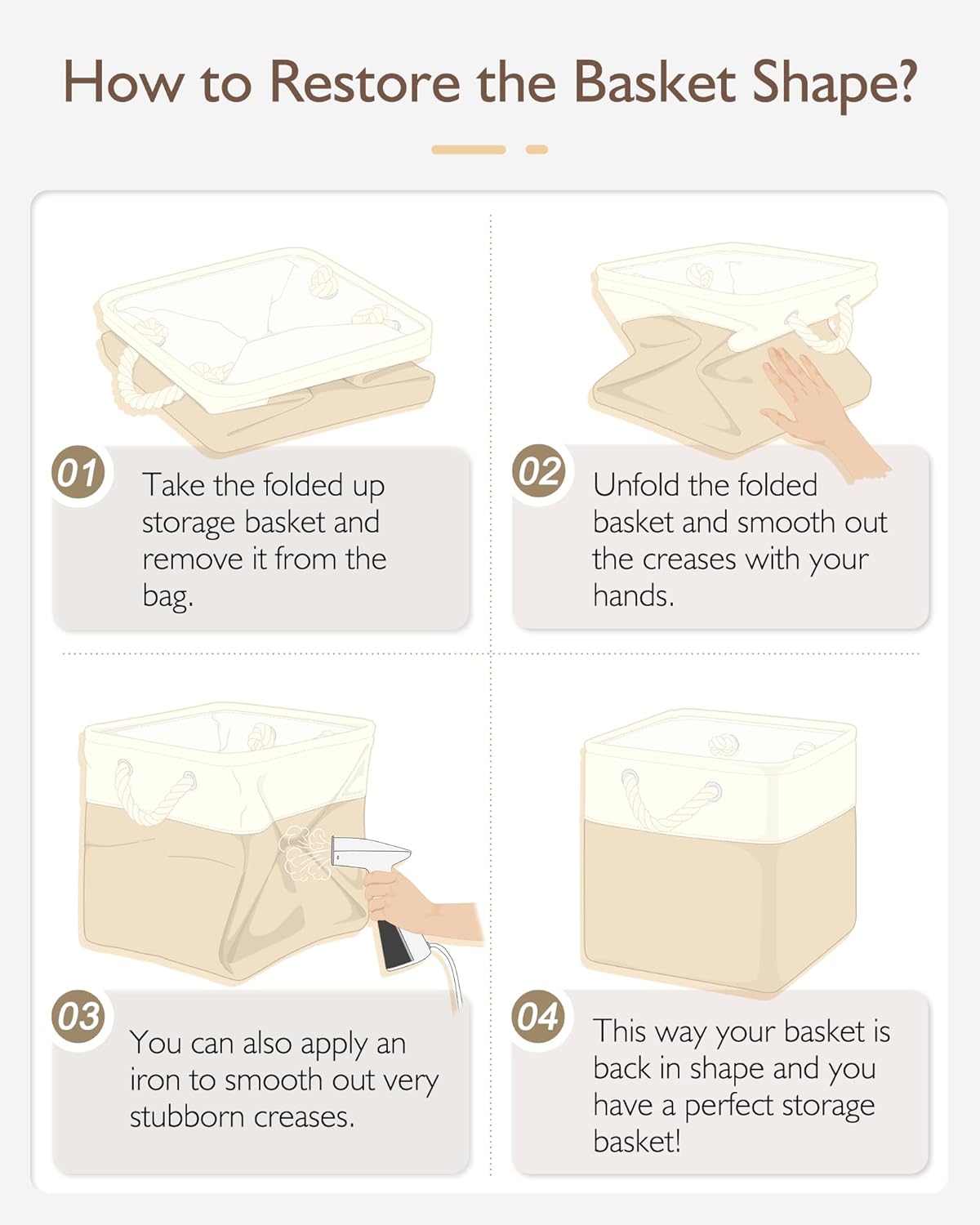 How to Restore the Basket Shape?

01 Take the folded up storage basket and remove it from the bag.

02 Unfold the folded basket and smooth out the creases with your hands.

03 You can also apply an iron to smooth out very stubborn creases.

04 This way your basket is back in shape and you have a perfect storage basket!