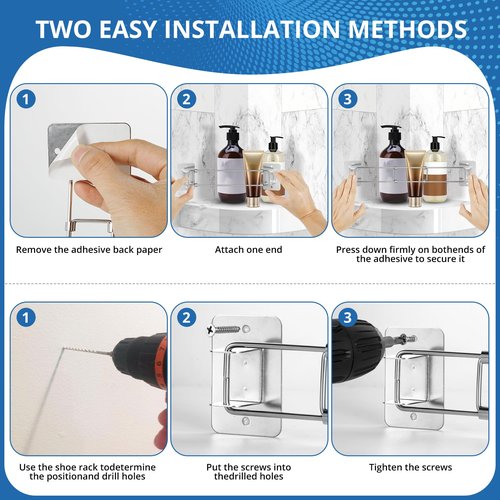 TWO EASY INSTALLATION METHODS

1

Remove the adhesive back paper

2

Attach one end

3

Press down firmly on bothends of the adhesive to secure it

1

Use the shoe rack todetermine the positionand drill holes

2

Put the screws into thedrilled holes

3

Tighten the screws