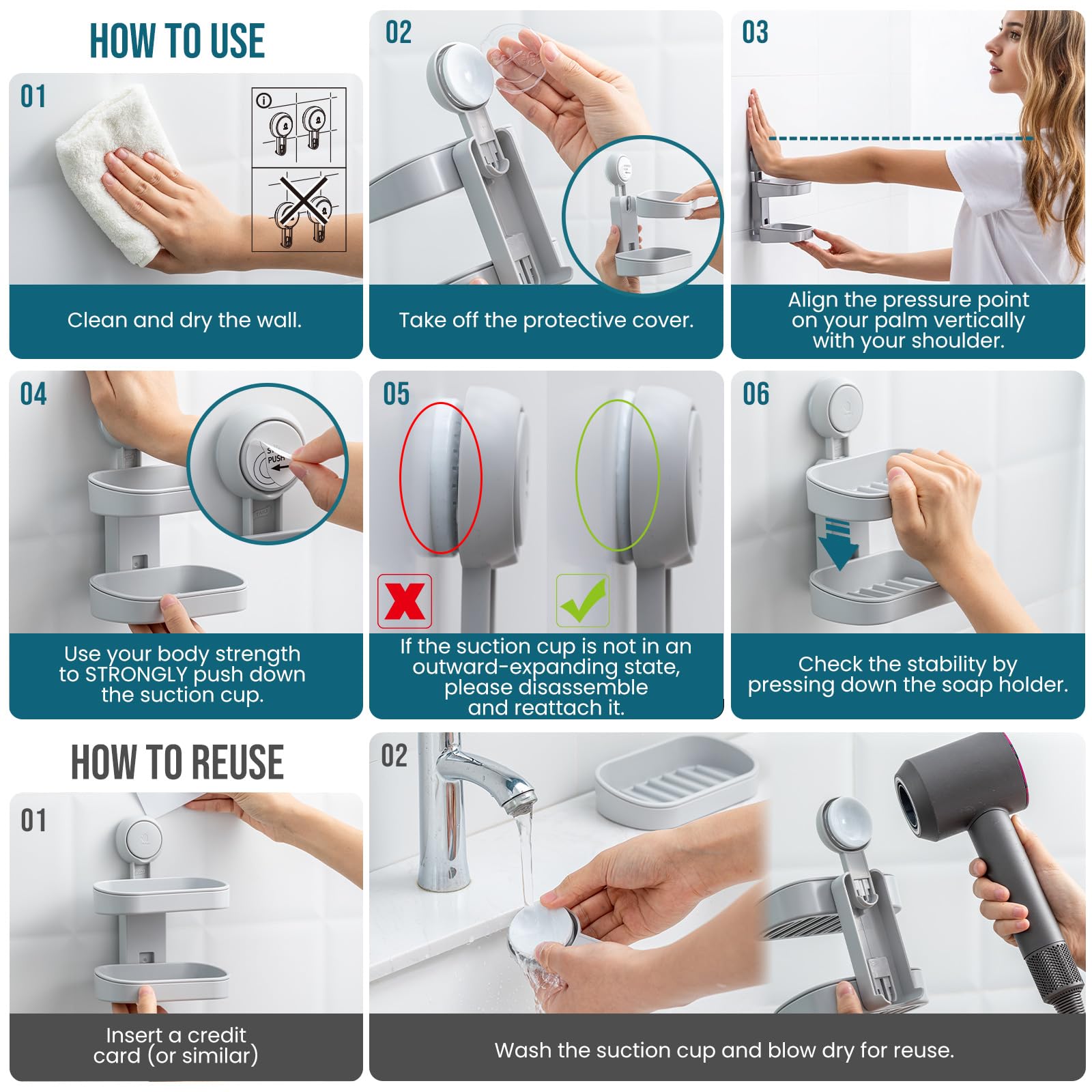 HOW TO USE

01

Clean and dry the wall.

02

Take off the protective cover.

03

Align the pressure point on your palm vertically with your shoulder.

04

PUSH

Use your body strength to STRONGLY push down the suction cup.

05

If the suction cup is not in an outward-expanding state, please disassemble and reattach it.

06

Check the stability by pressing down the soap holder.

HOW TO REUSE

01

Insert a credit card (or similar)

02

Wash the suction cup and blow dry for reuse.